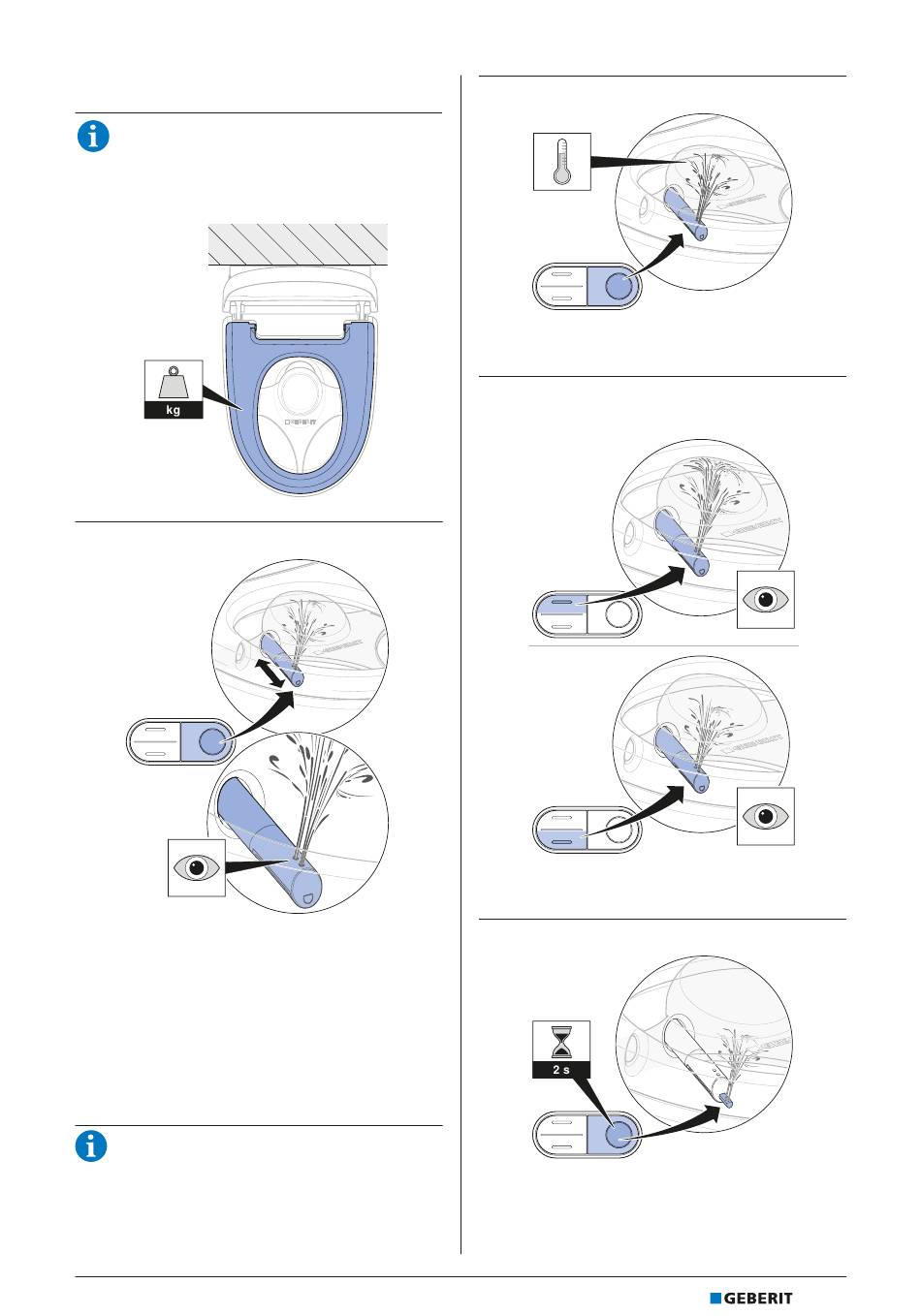 kg

GEBERIT

2 s

GEBERIT