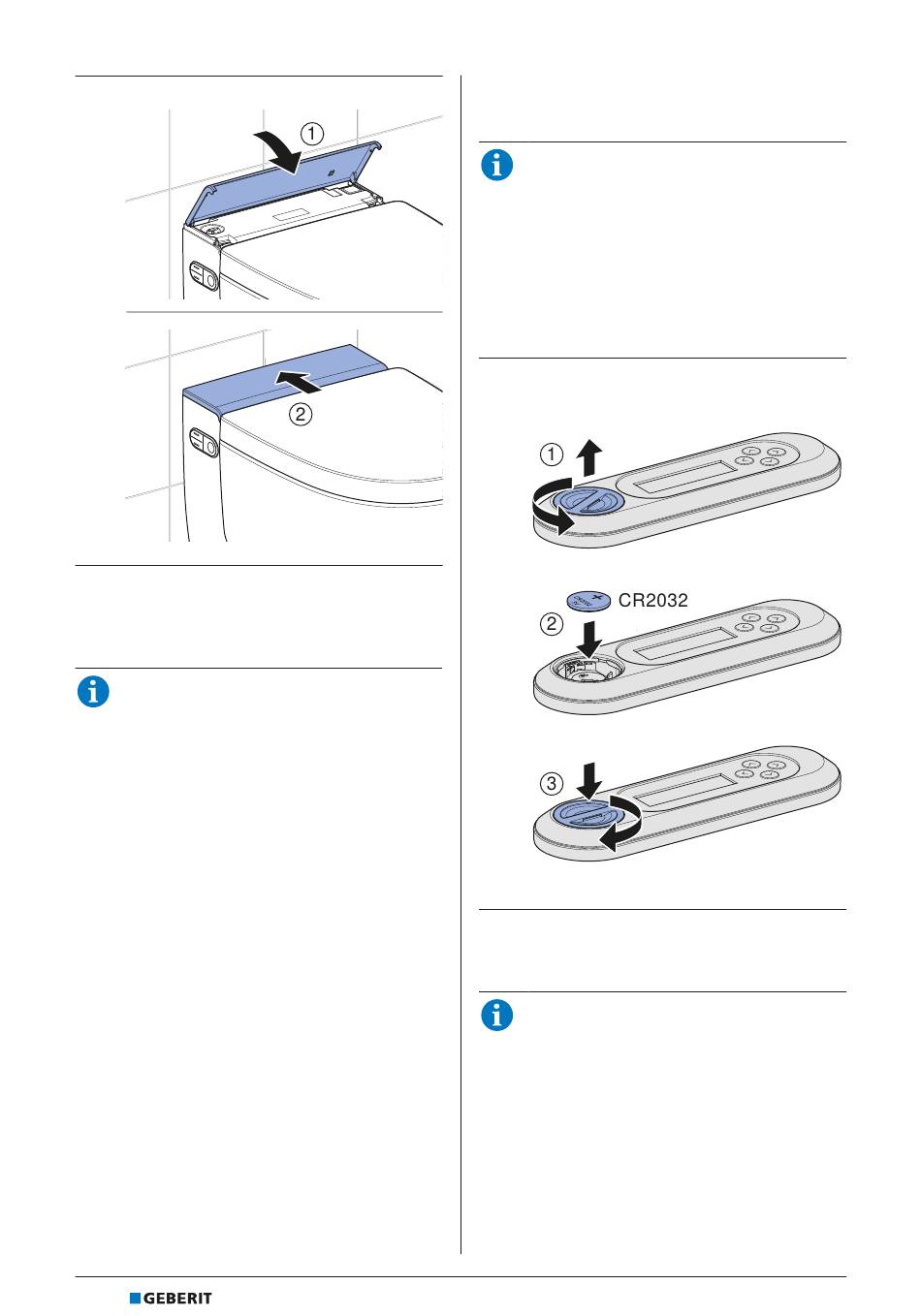 ①

②

①

CR2032

②

③

GEBERIT