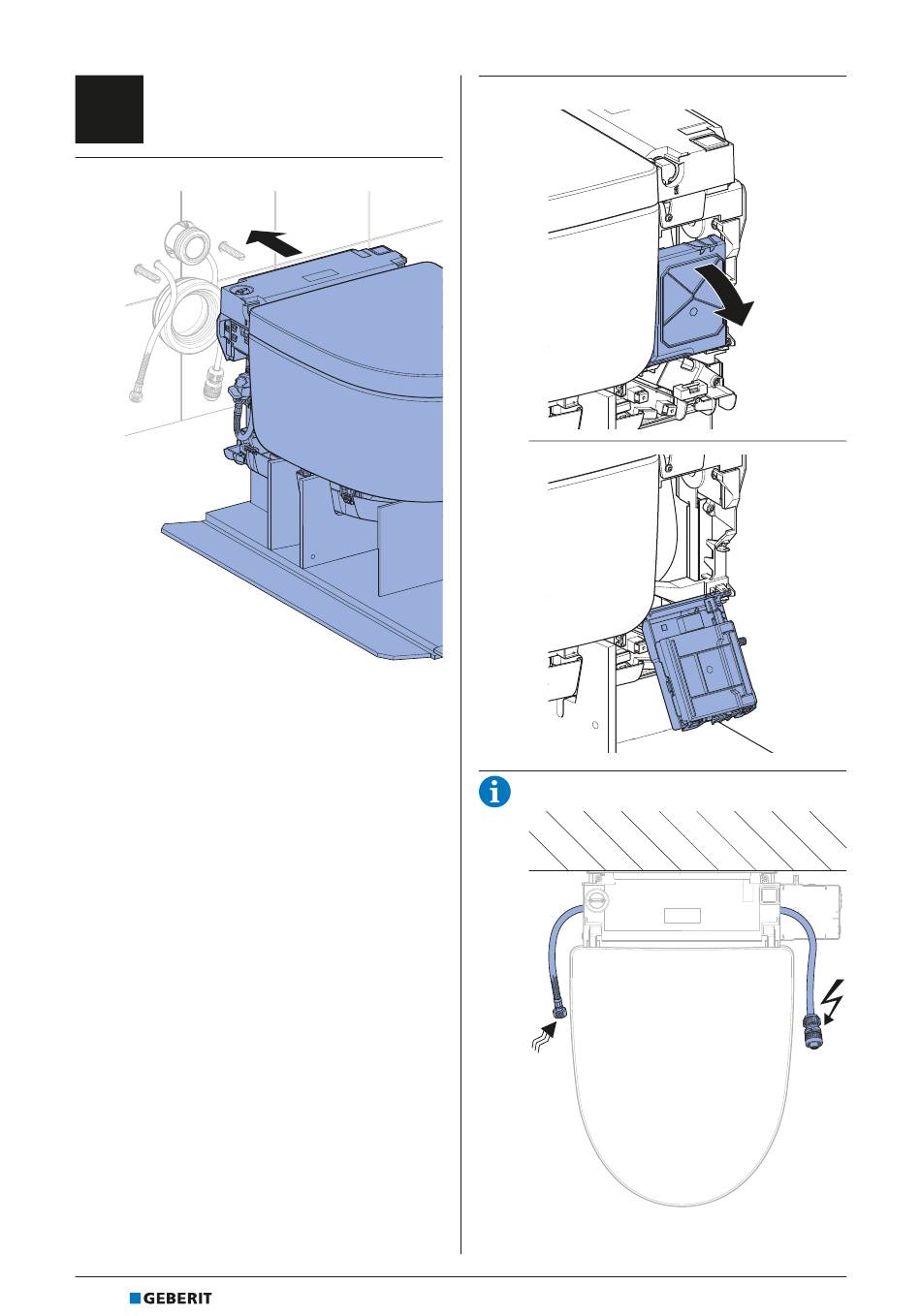 GEBERIT