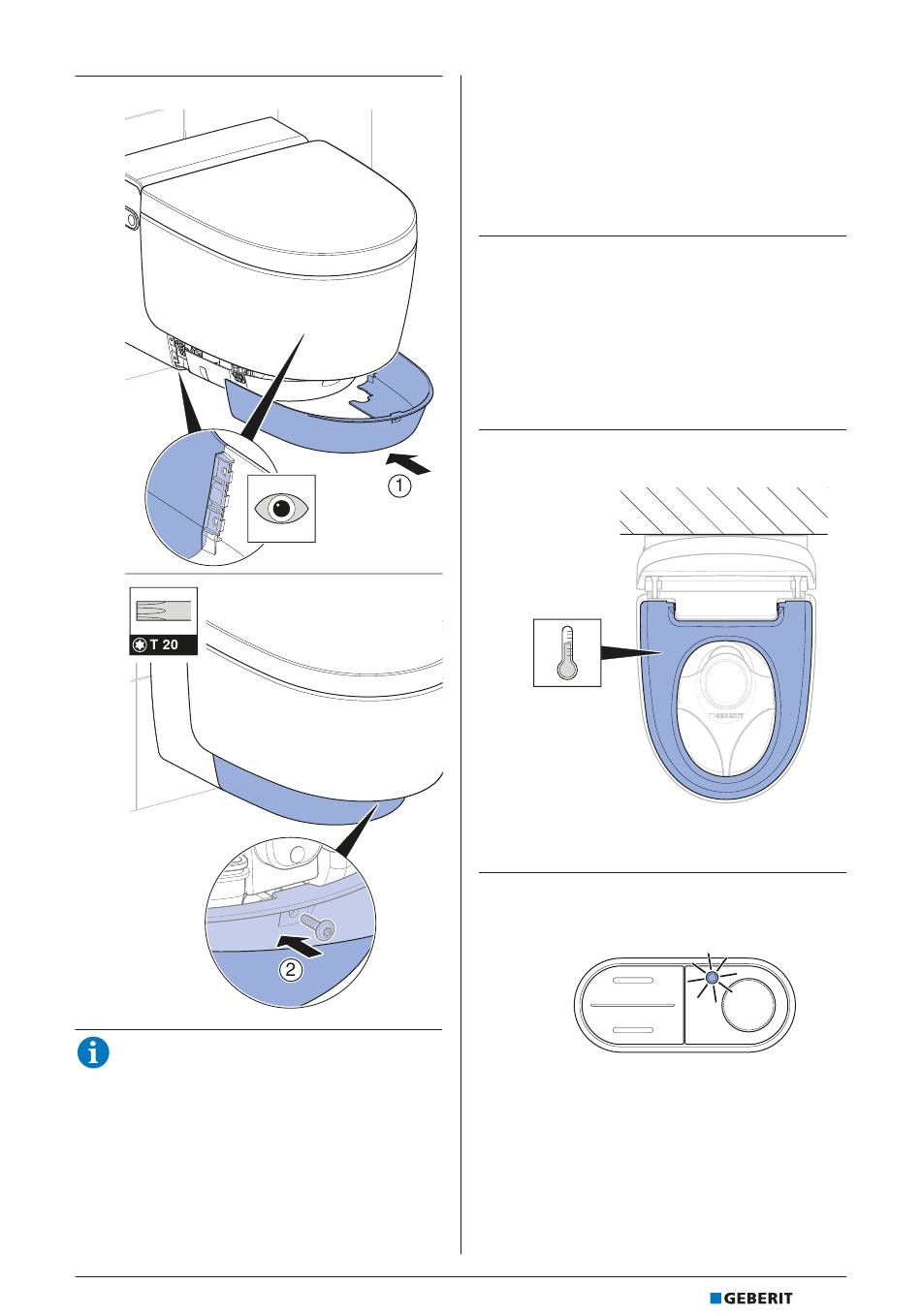 1

T 20

2

GEBERIT

GEBERIT