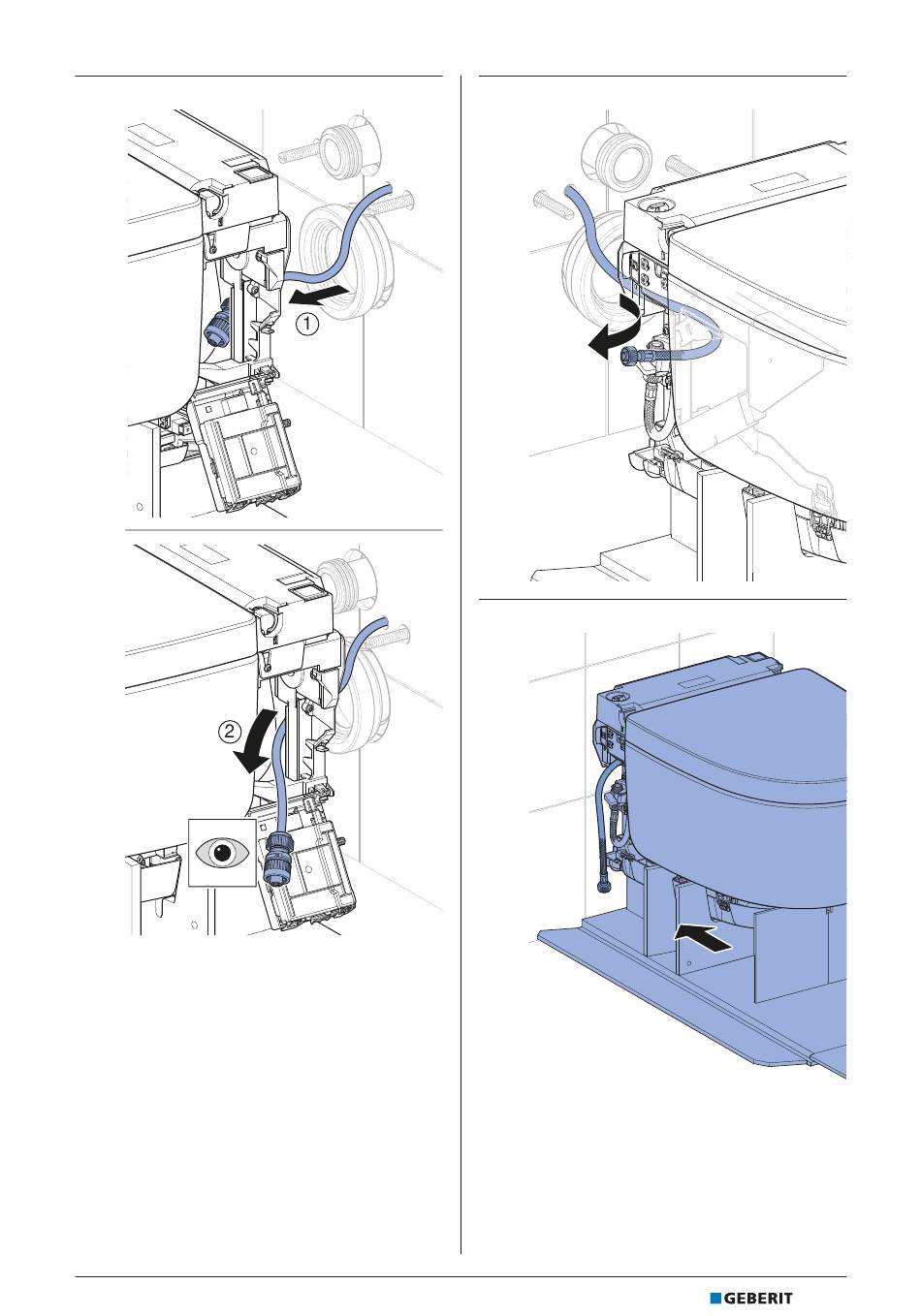 ①

②

GEBERIT