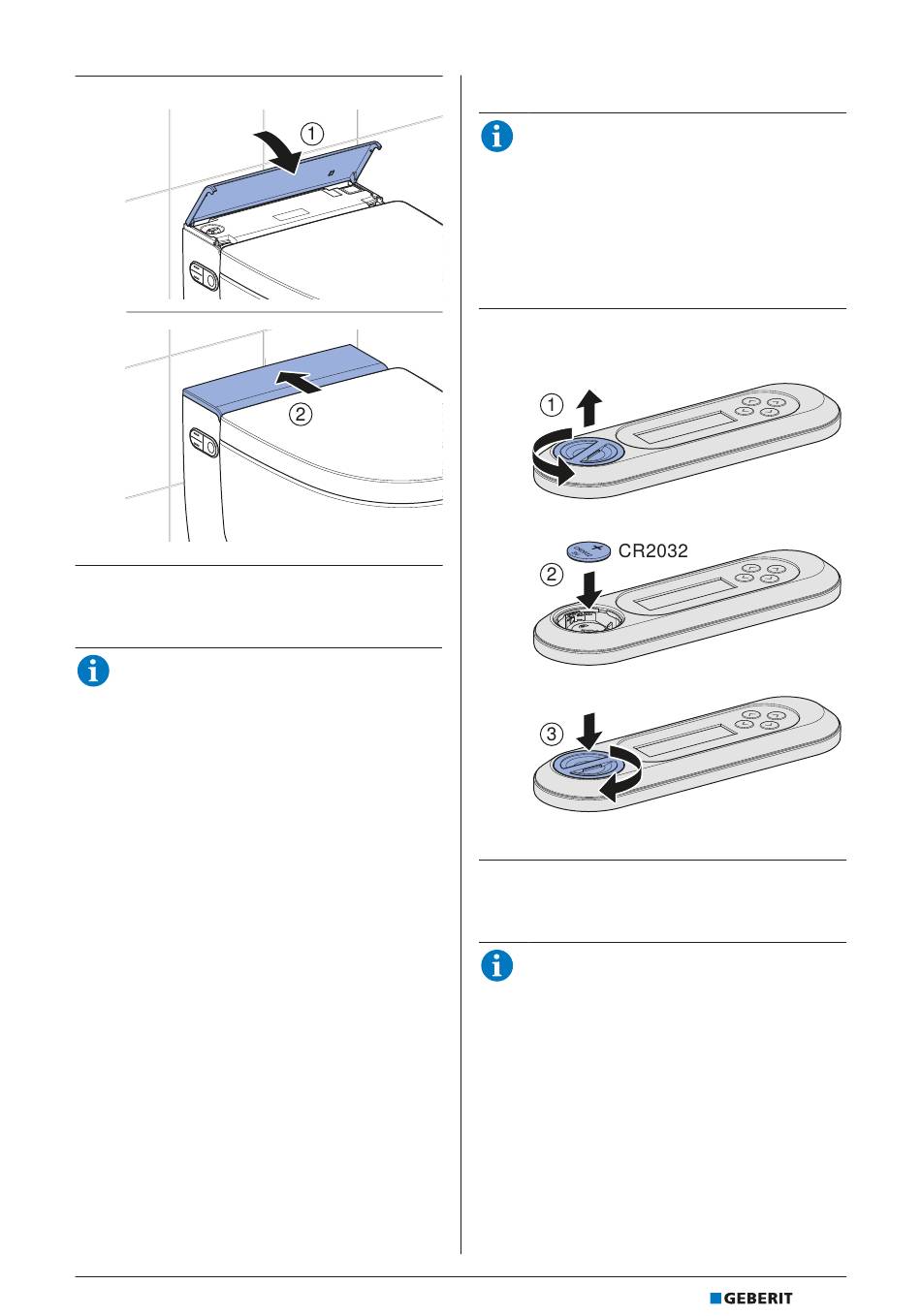 ①

②

①

CR2032

②

③

GEBERIT