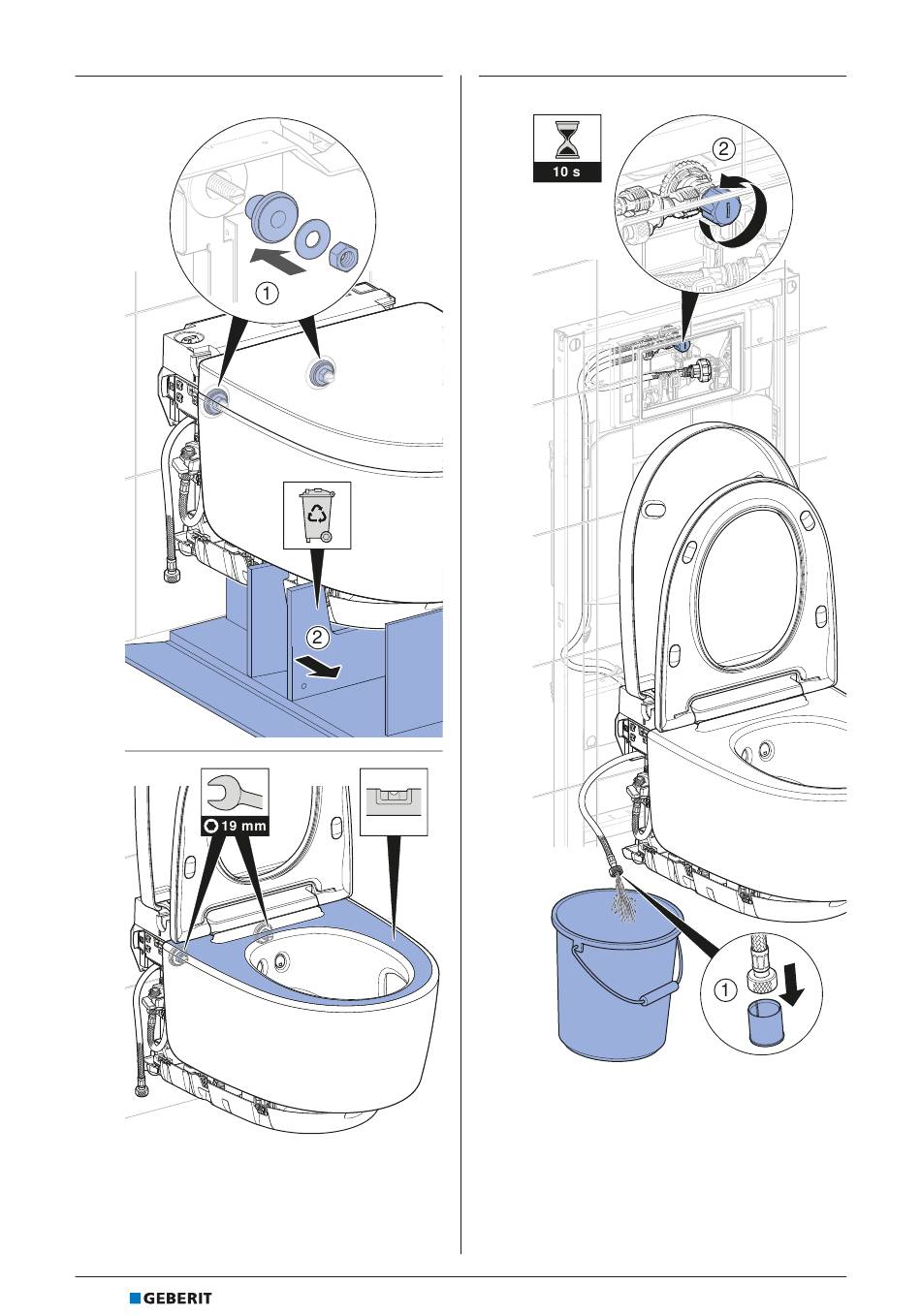 1

2

19 mm

10 s

2

1

GEBERIT