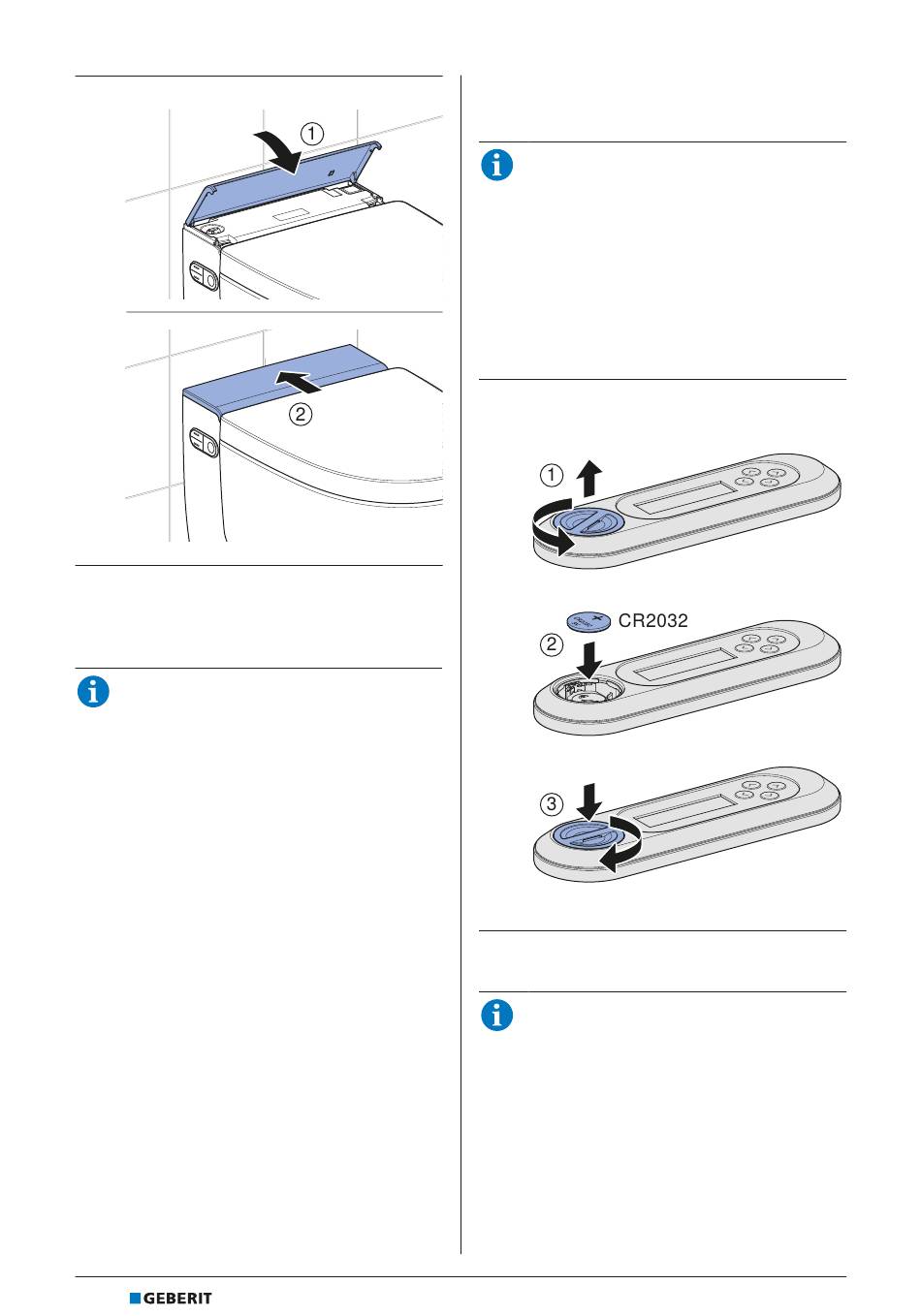 ①

②

①

CR2032

②

③

GEBERIT