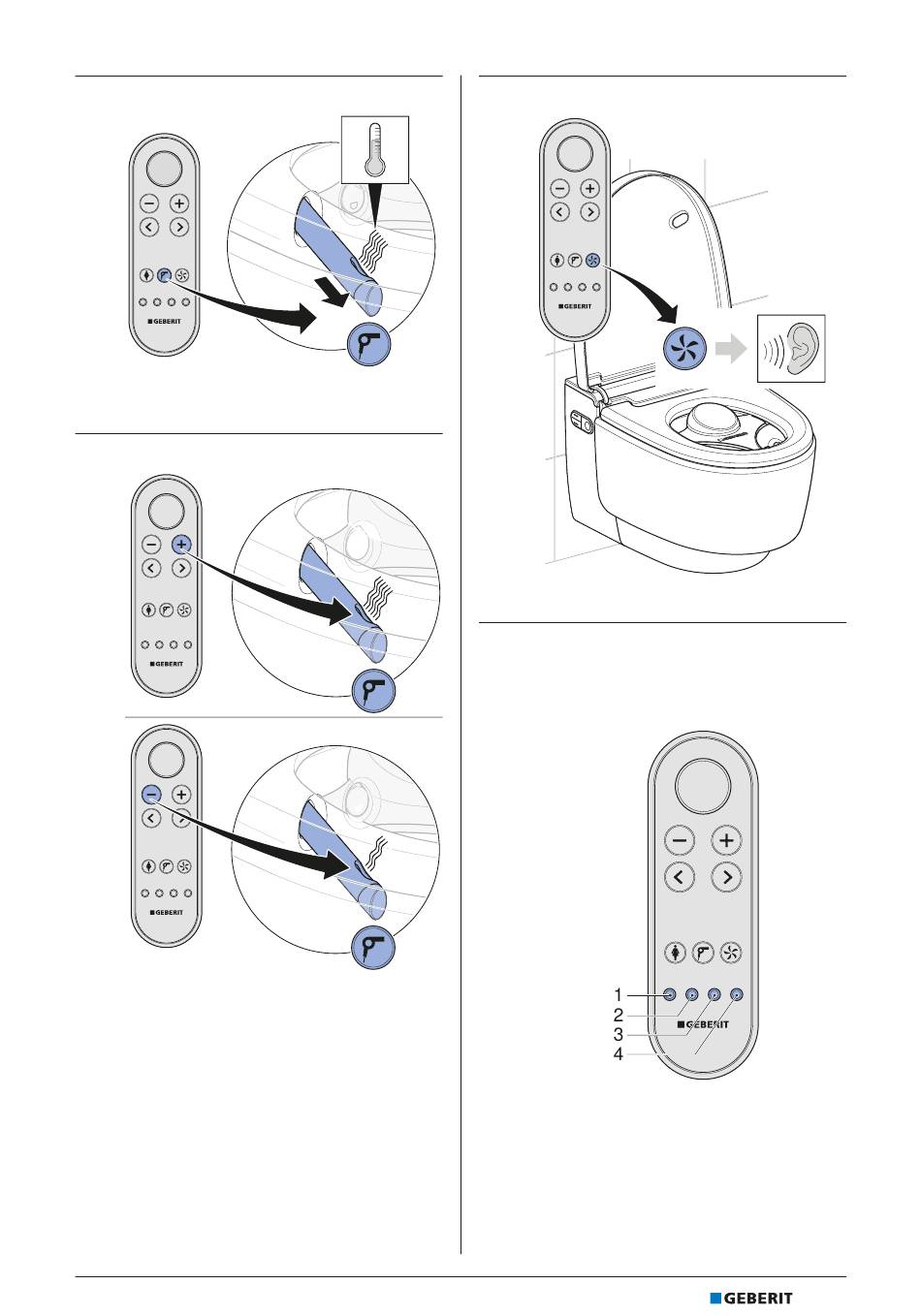 GEBERIT

GEBERIT

GEBERIT

GEBERIT

GEBERIT

1
2
3
4

GEBERIT