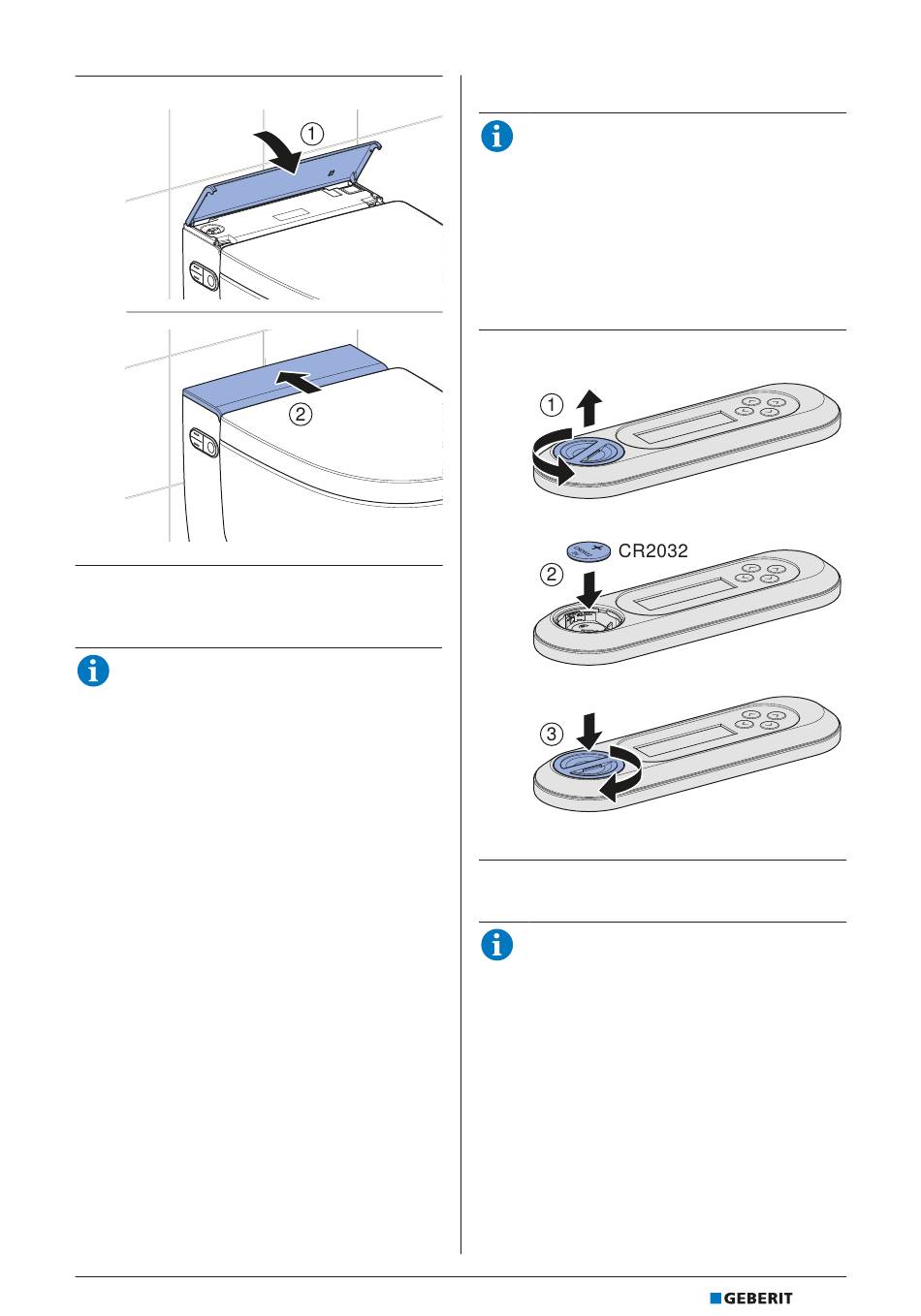 ①

②

①

CR2032

②

③

GEBERIT