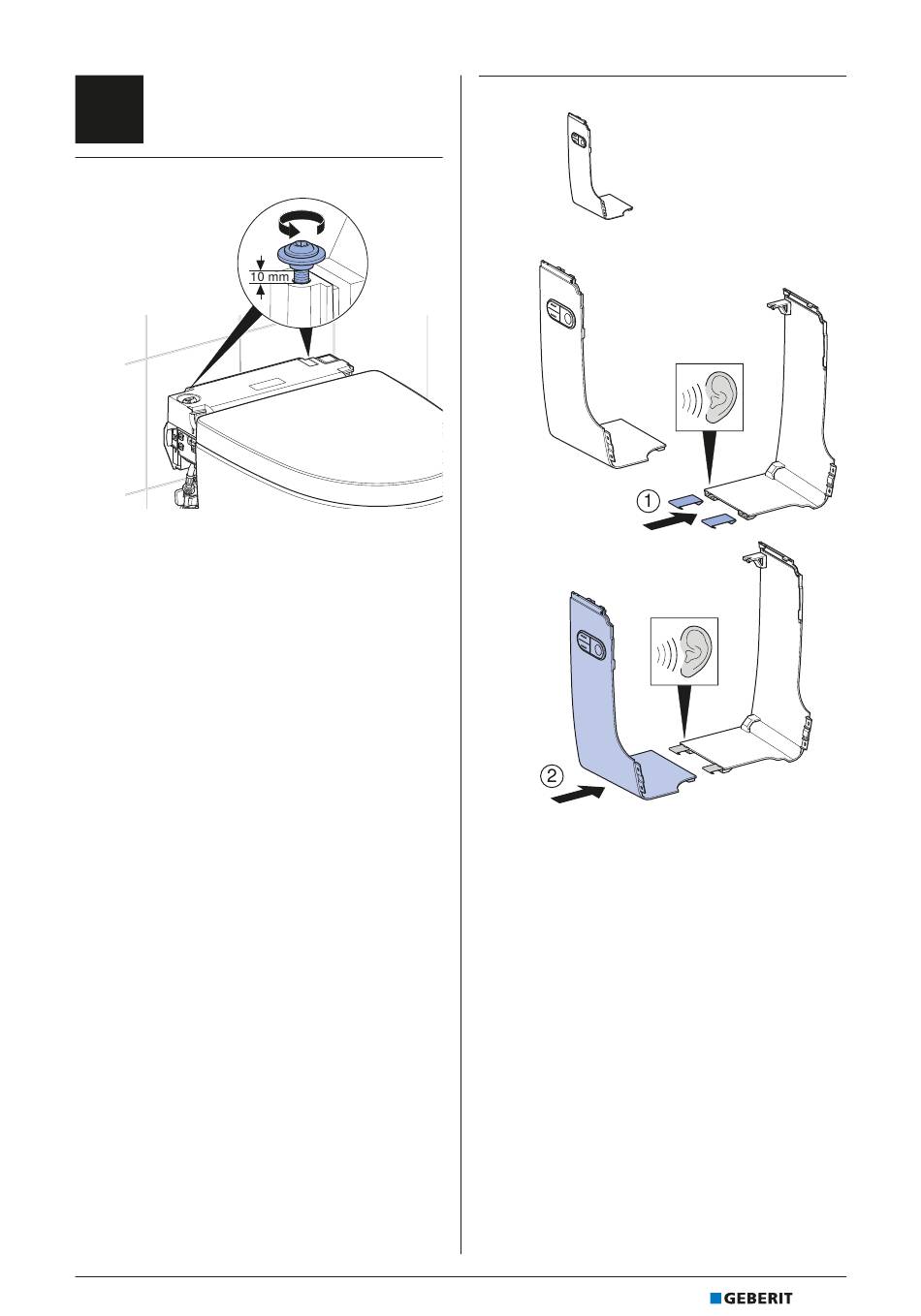 10 mm

1

2

GEBERIT