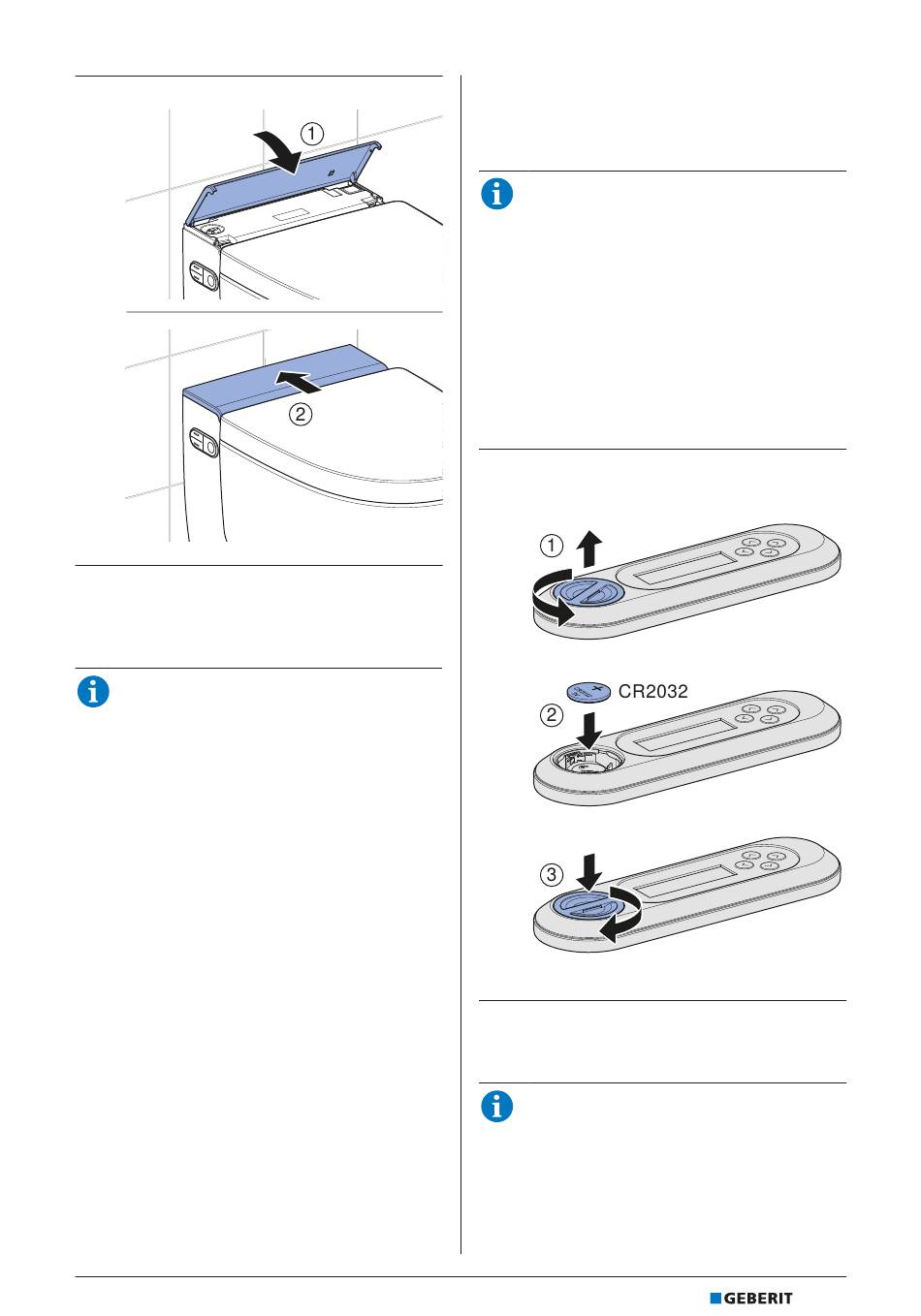 1

2

1

CR2032

2

3

GEBERIT