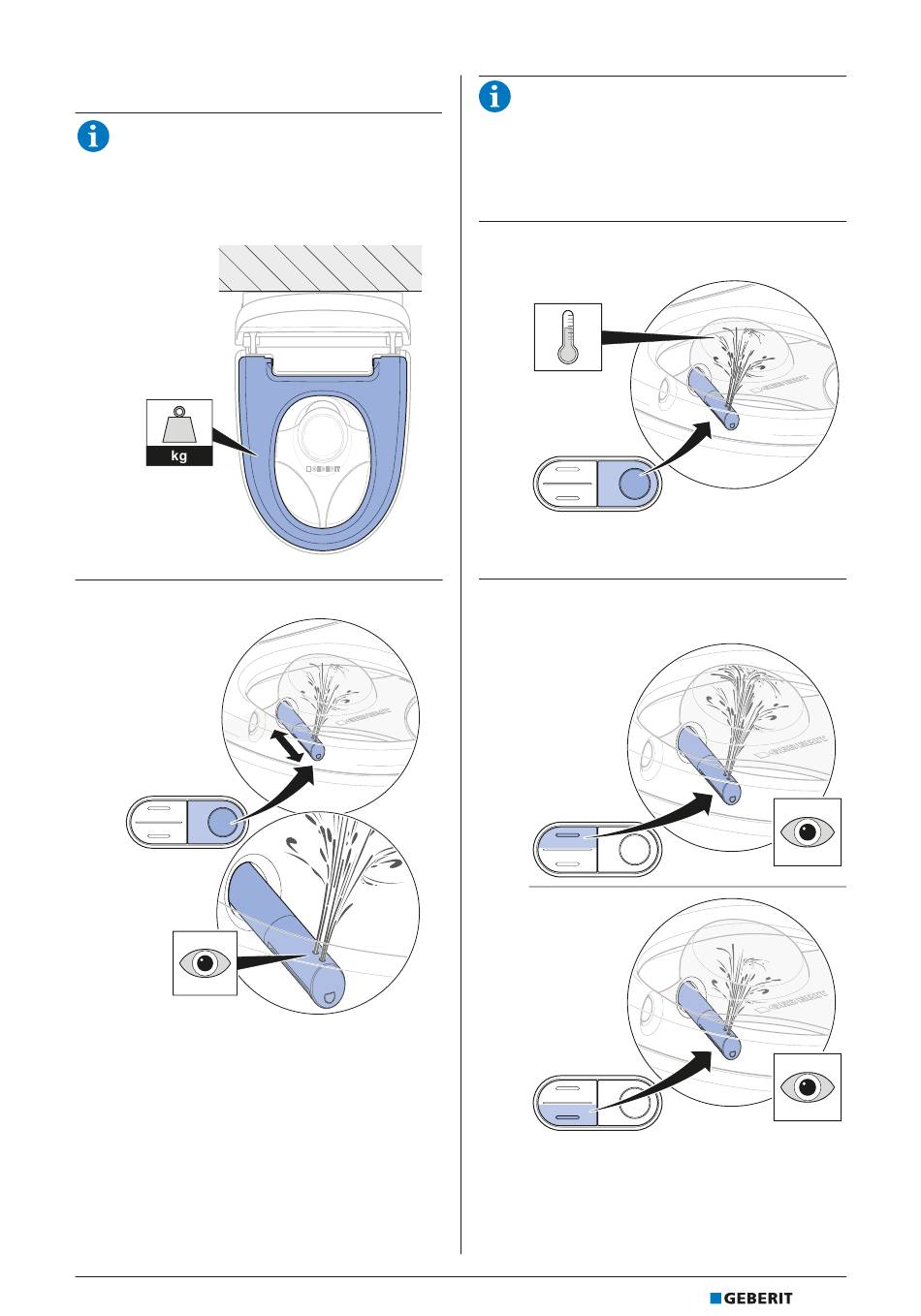 kg

GEBERIT

GEBERIT

GEBERIT

GEBERIT

GEBERIT

GEBERIT