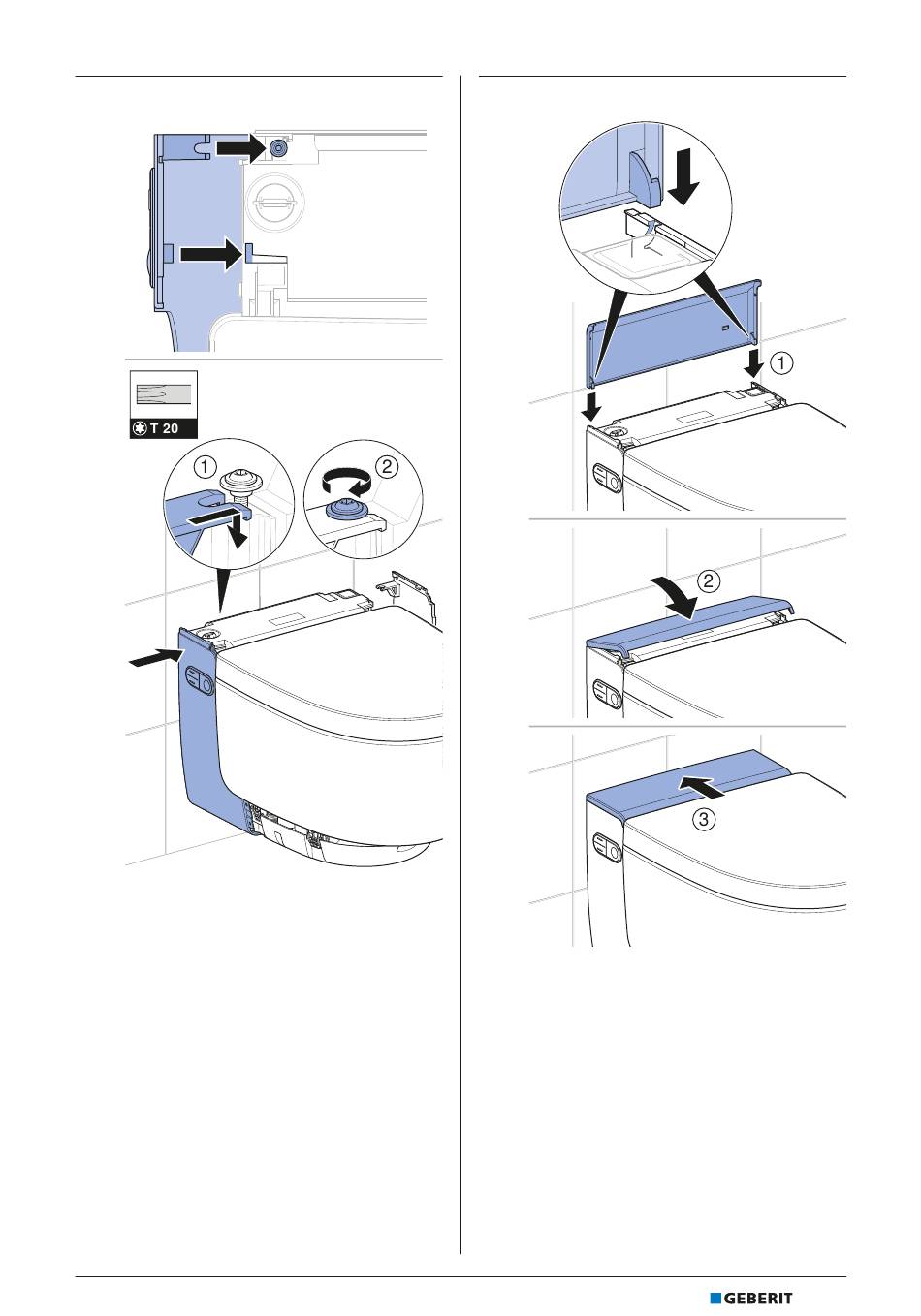 T 20

①

②

①

②

③

GEBERIT