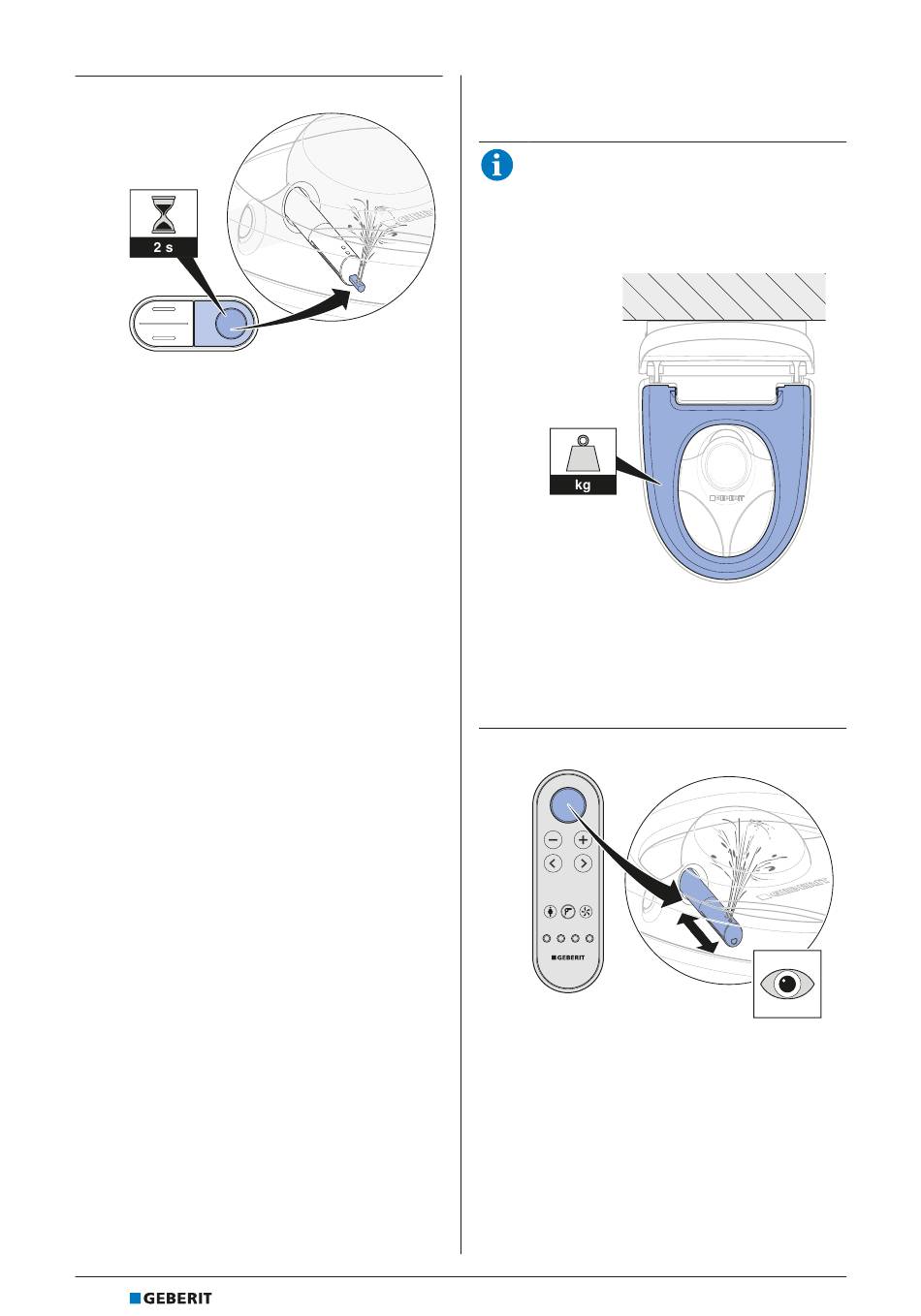 2 s

kg

GEBERIT

GEBERIT

GEBERIT