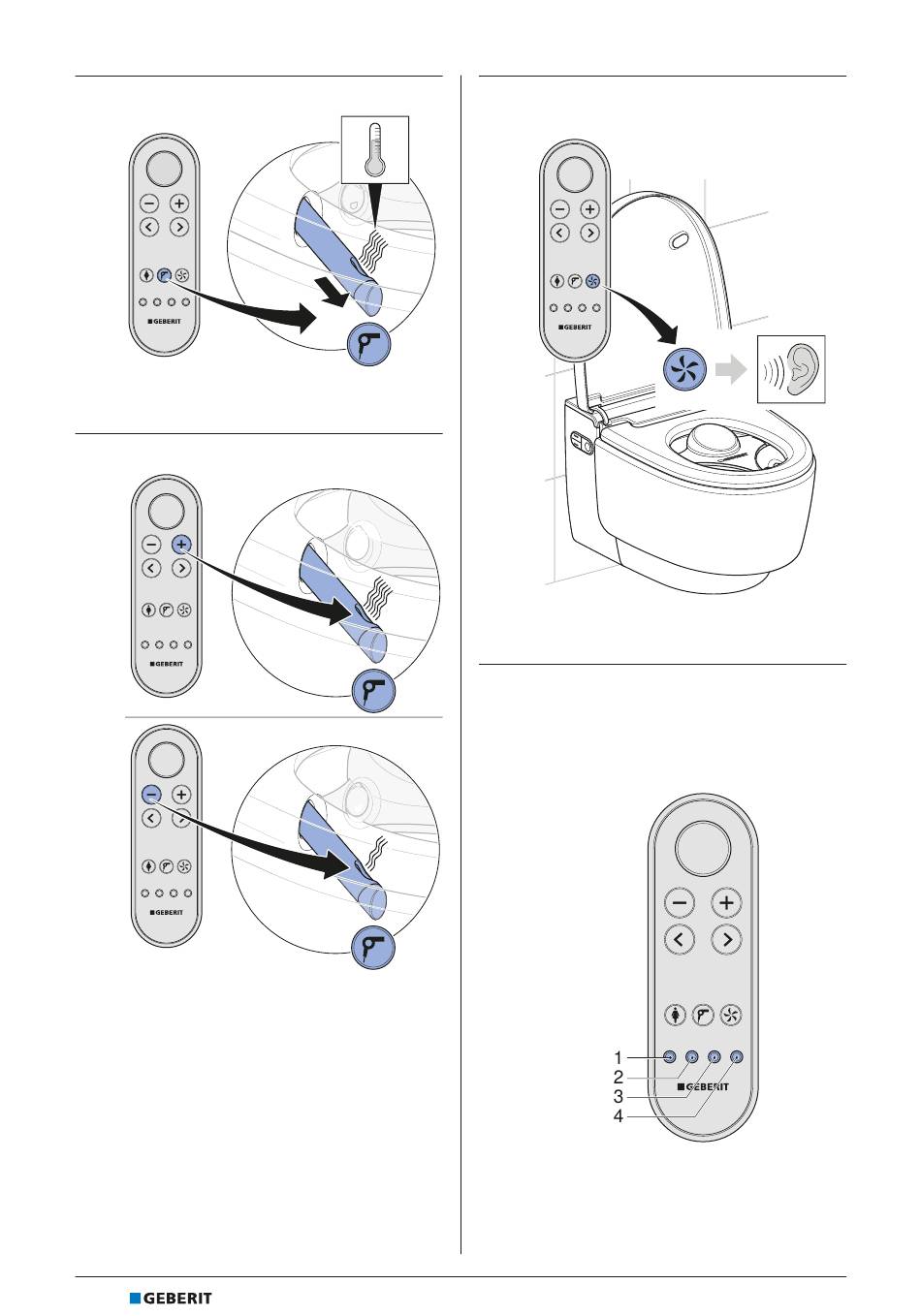 GEBERIT

GEBERIT

GEBERIT

GEBERIT

1
2
3
4
GEBERIT

GEBERIT