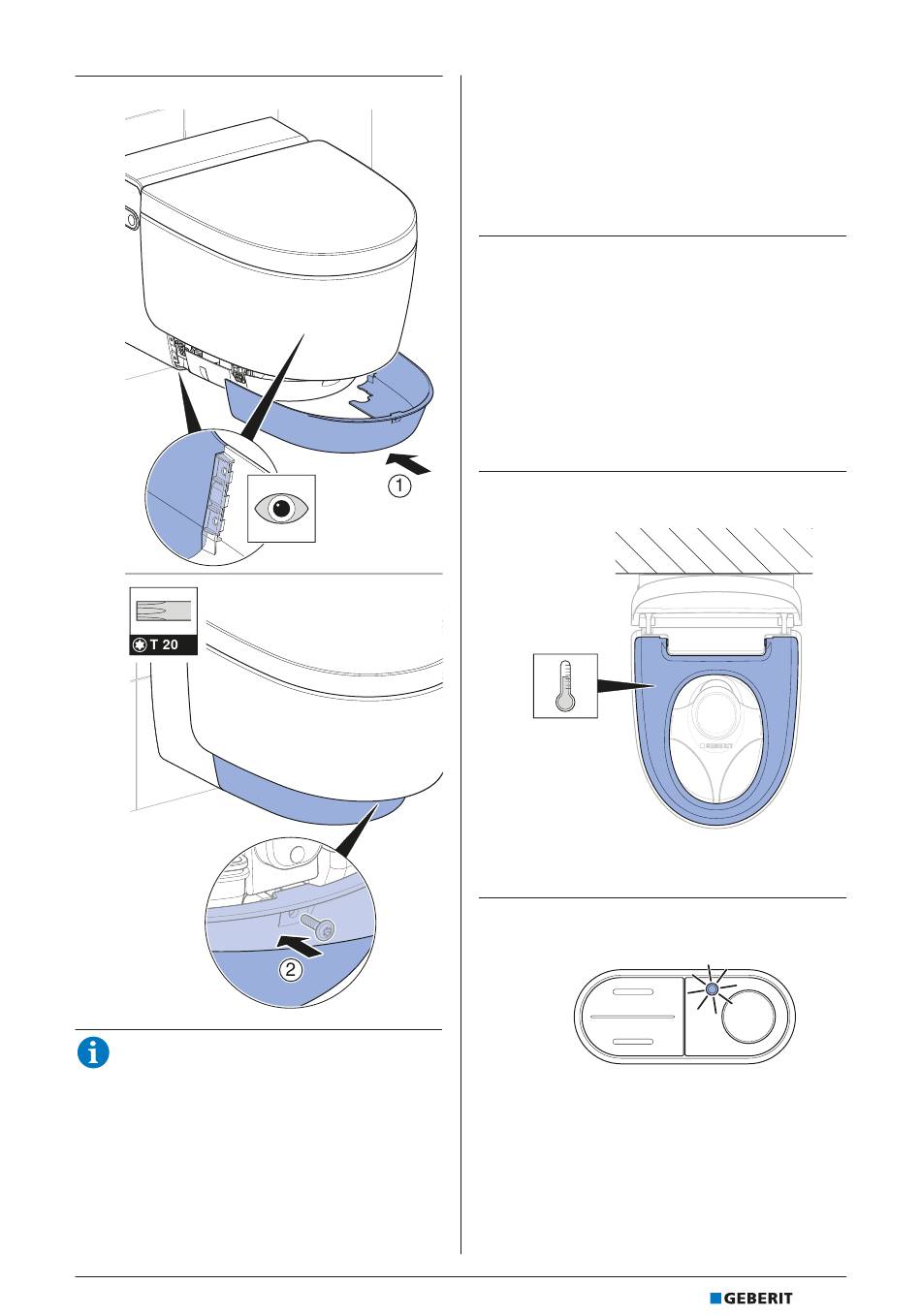 1

T 20

2

GEBERIT

GEBERIT