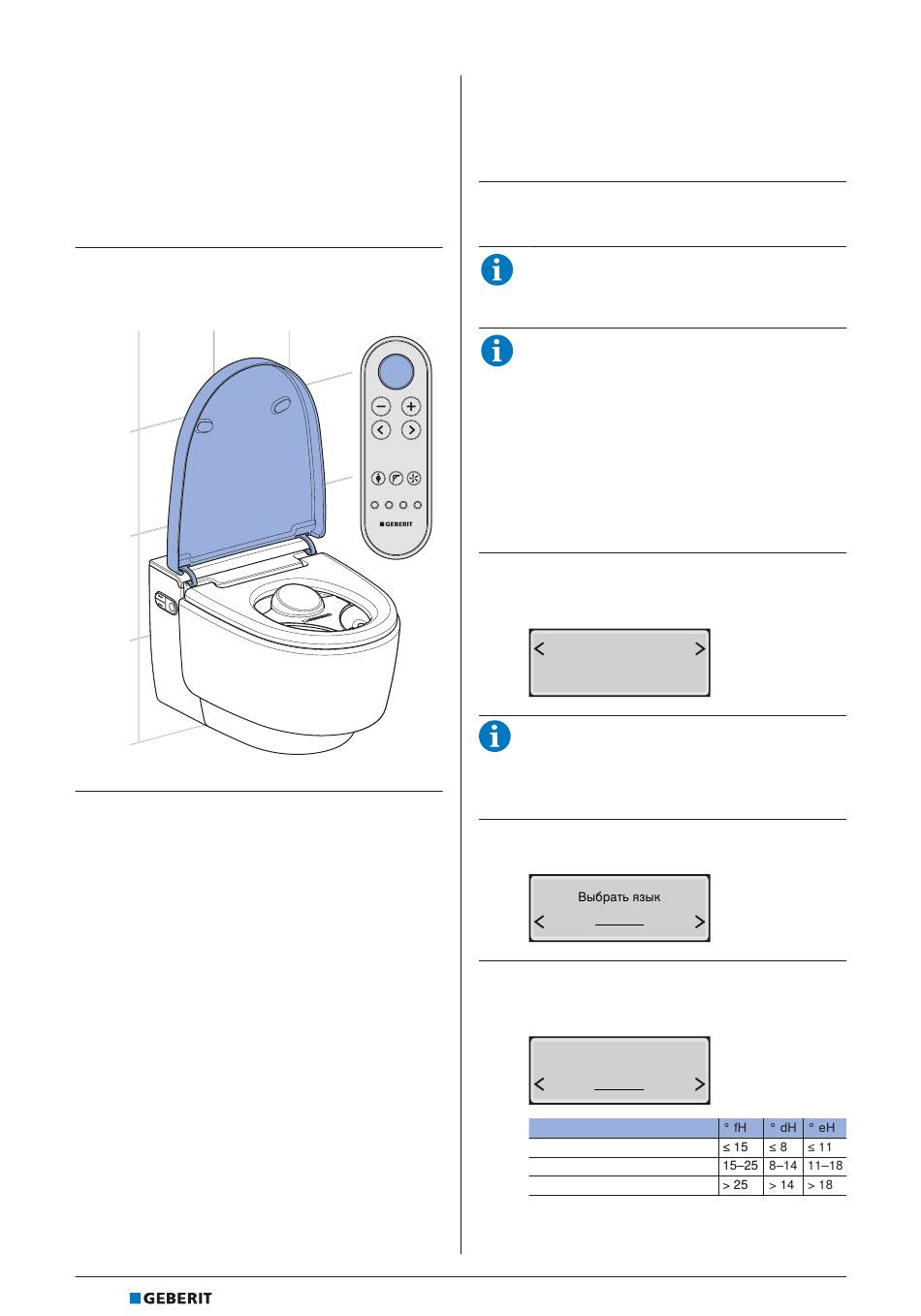 GEBERIT

Выбрать язык

| | ° fH | ° dH | ° eH |
|---|---|---|---|
| | ≤ 15 | ≤ 8 | ≤ 11 |
| | 15–25 | 8–14 | 11–18 |
| | > 25 | > 14 | > 18 |

GEBERIT