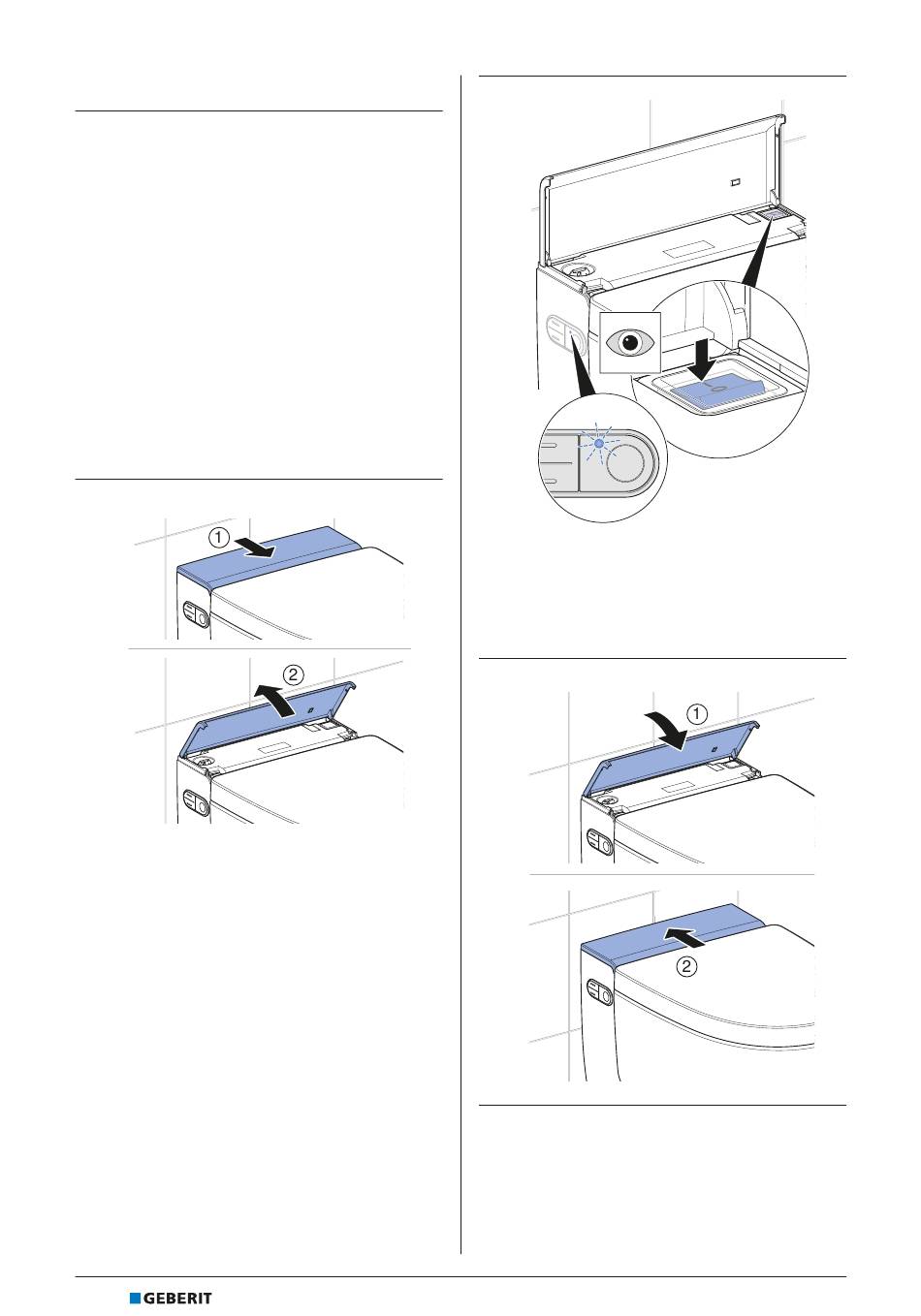 ①

②

①

②

GEBERIT