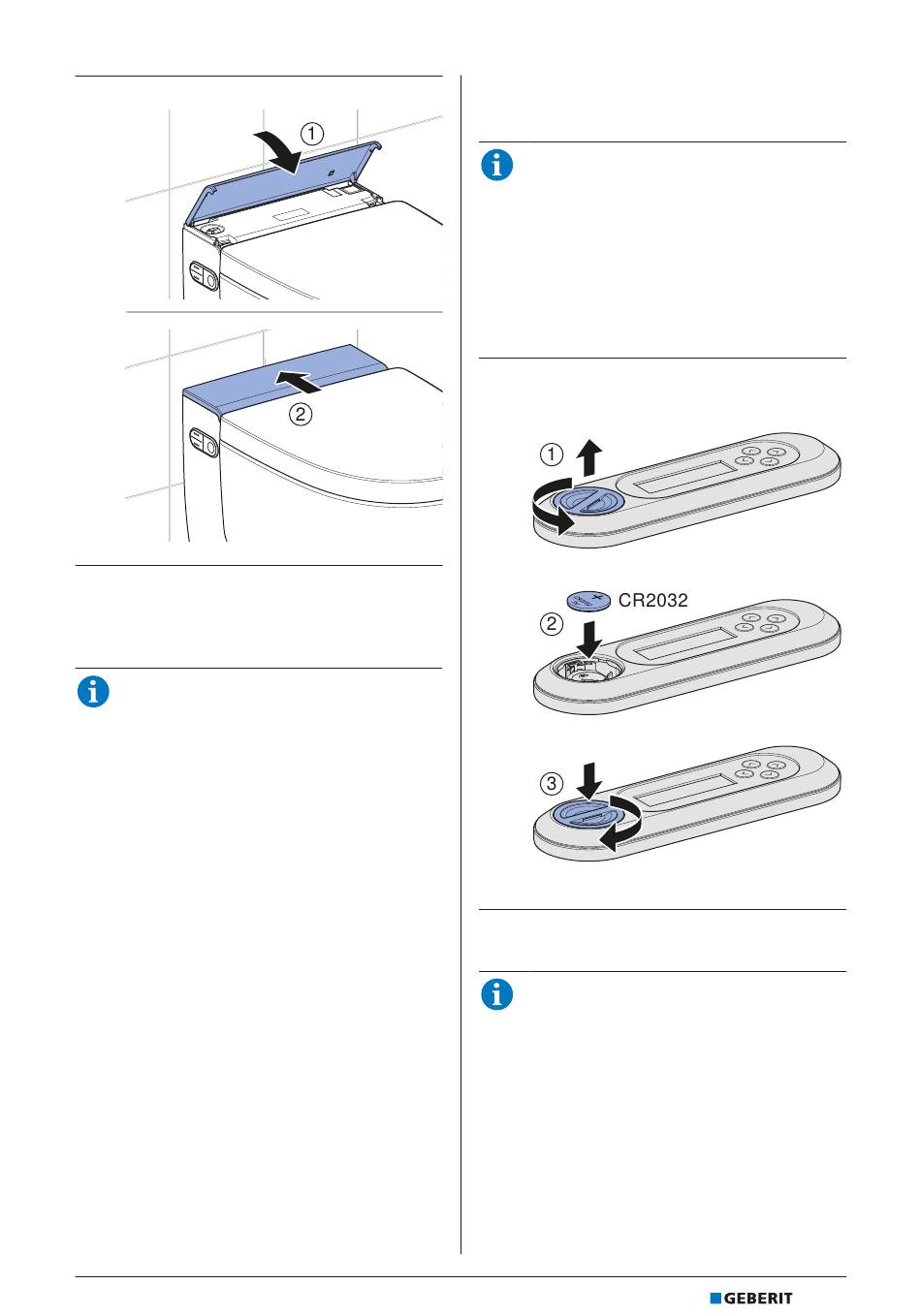 ①

②

①

CR2032

②

③

GEBERIT