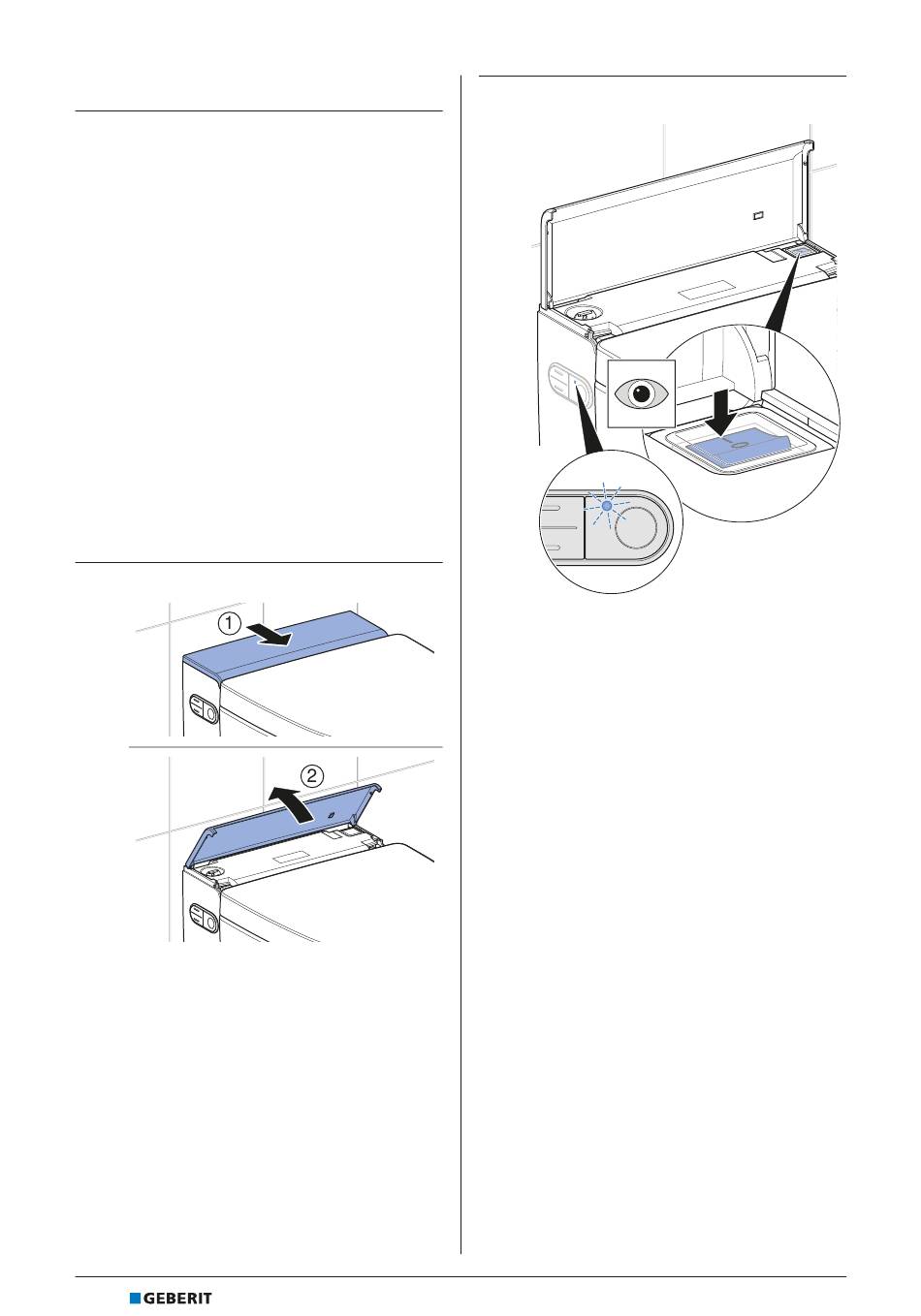 ①

②

GEBERIT