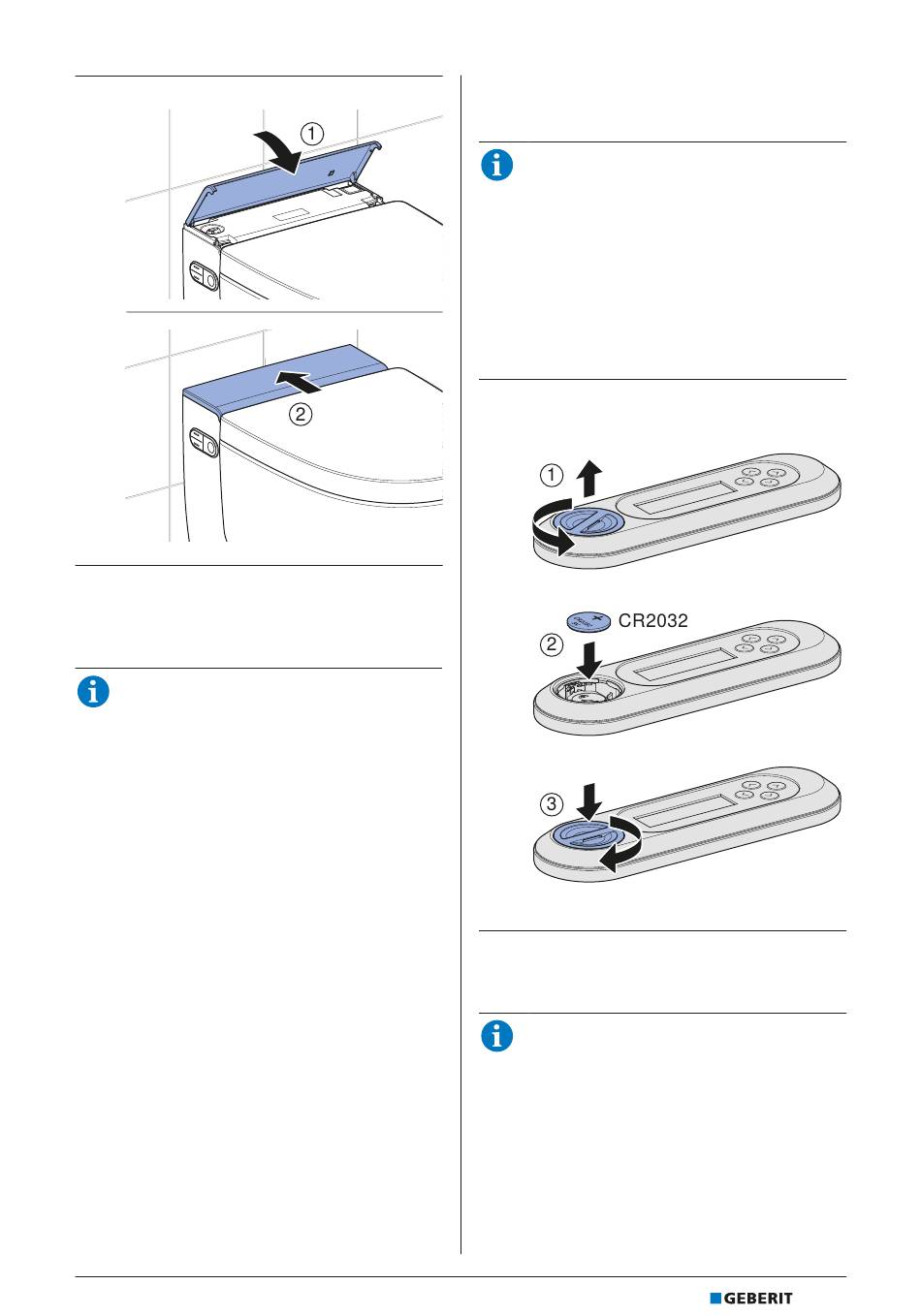 1

2

1

CR2032

2

3

GEBERIT