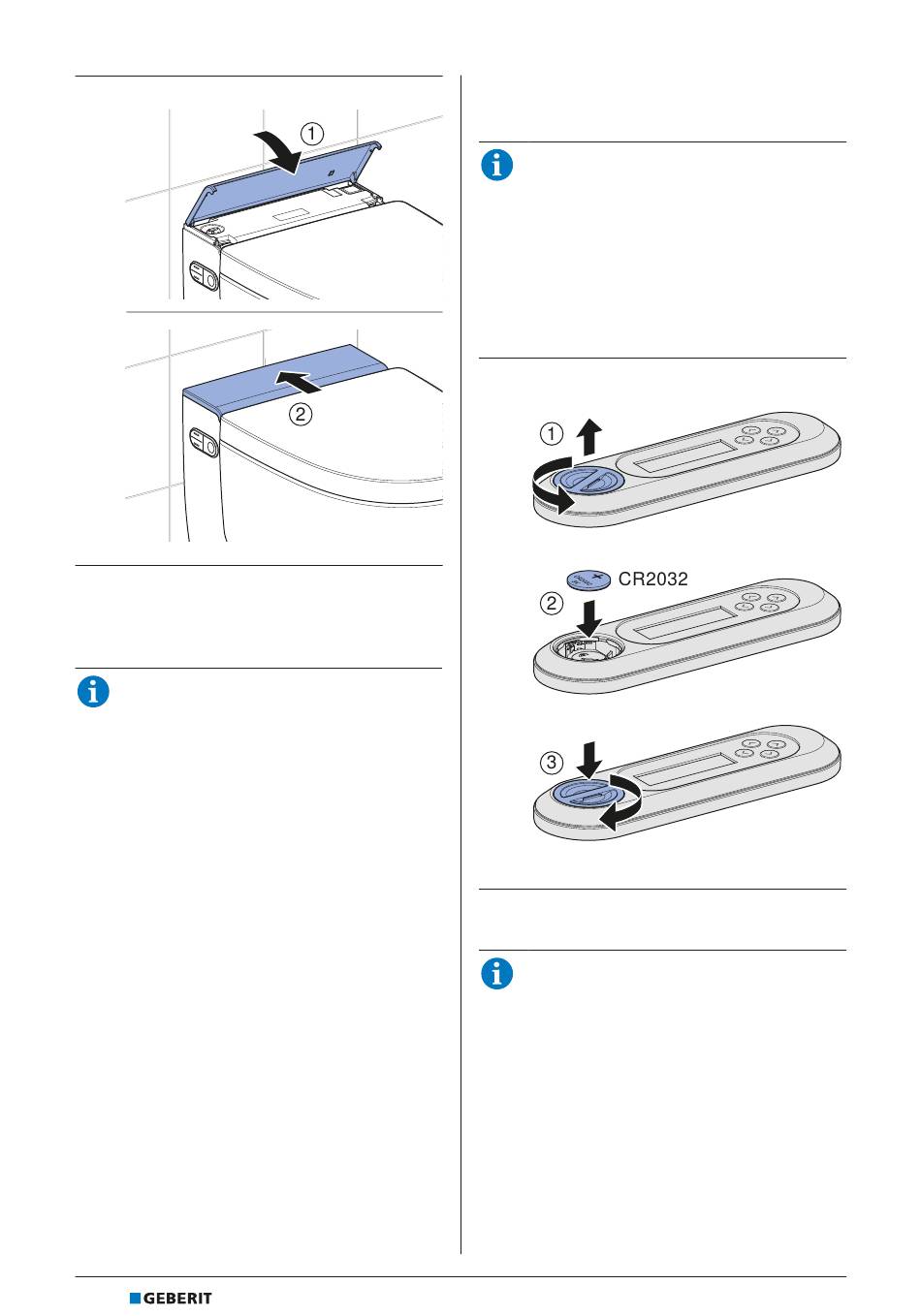 ①

②

①

CR2032

②

③

GEBERIT