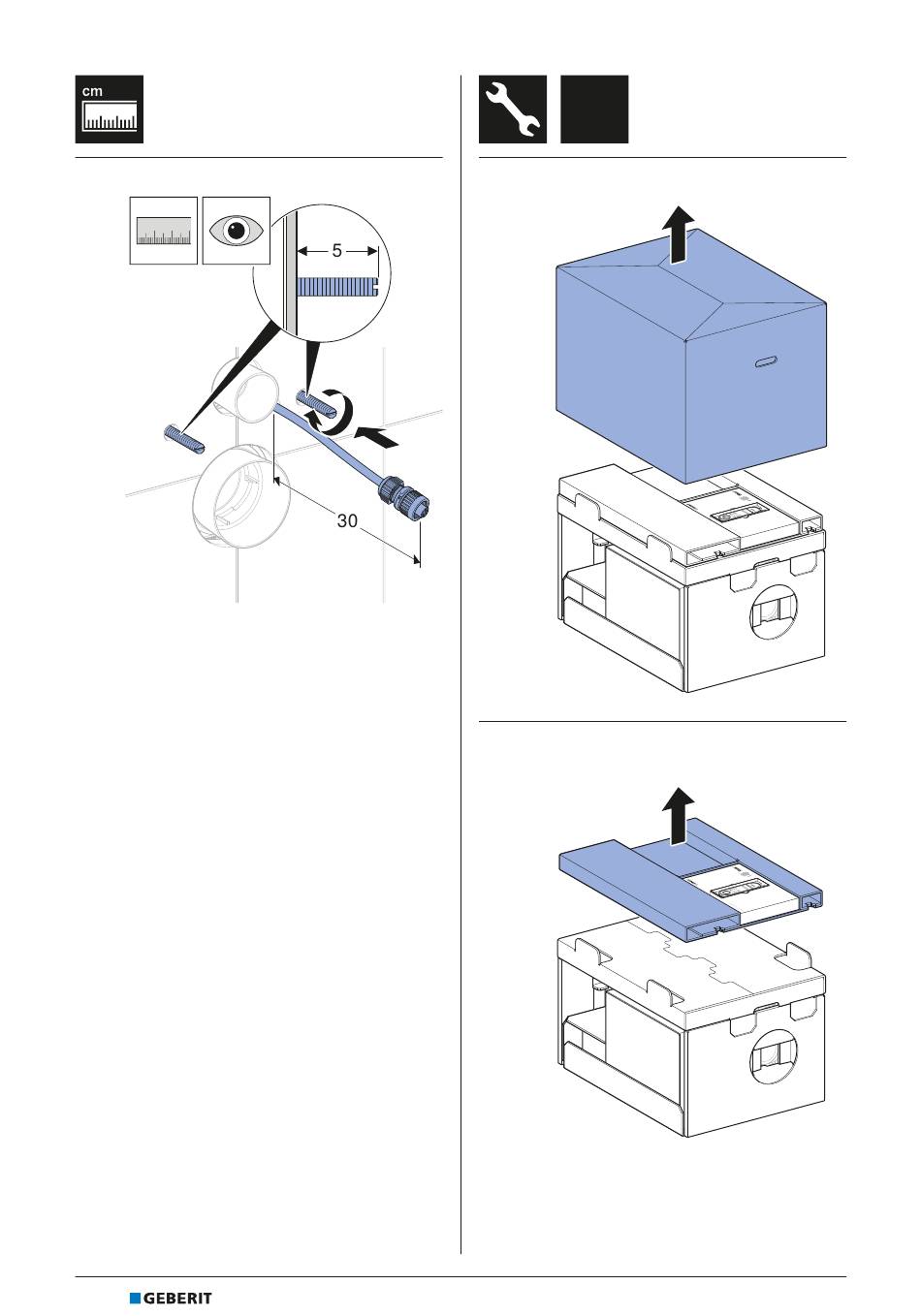 cm

5

30

GEBERIT