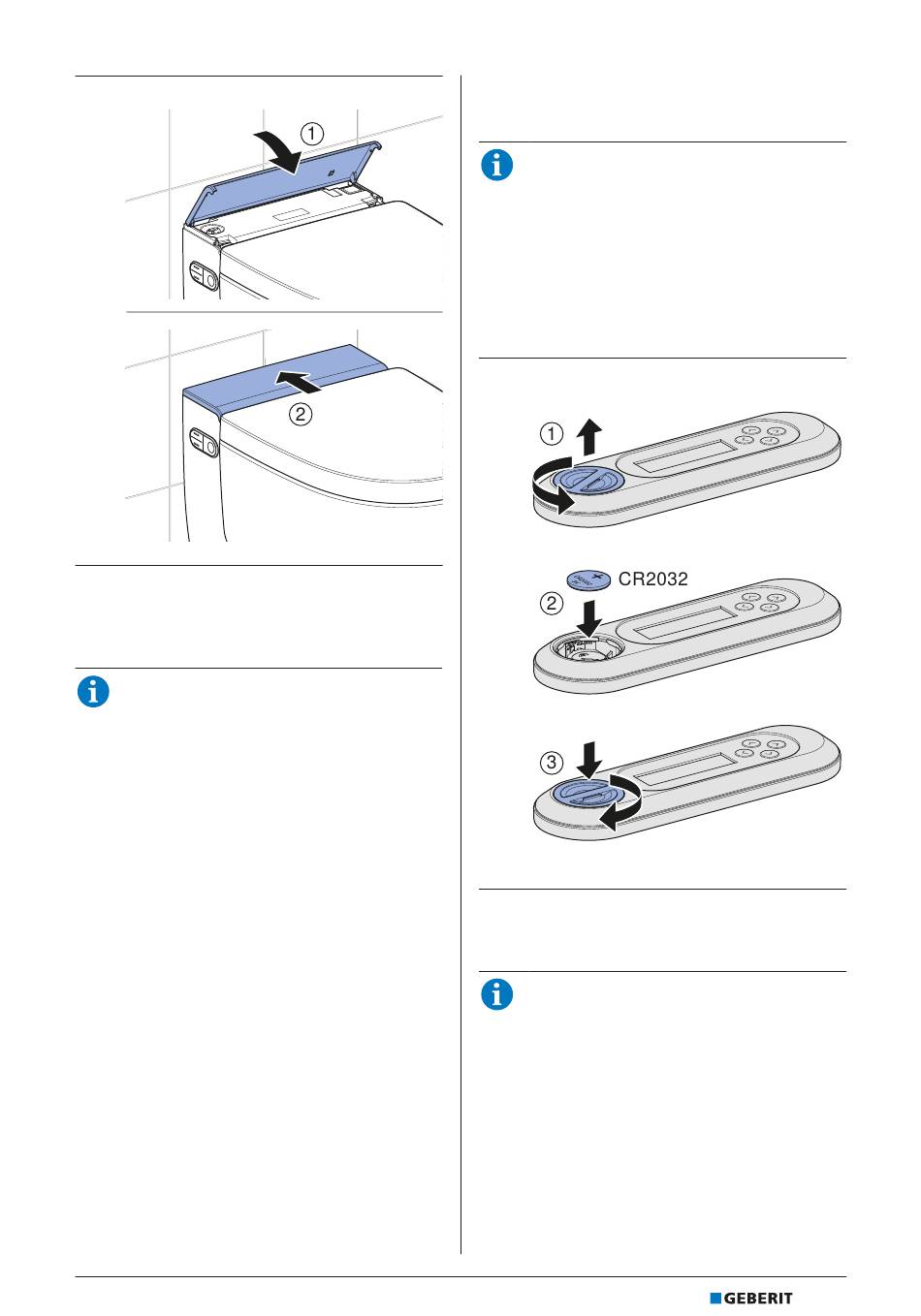 ①

②

①

CR2032

②

③

GEBERIT