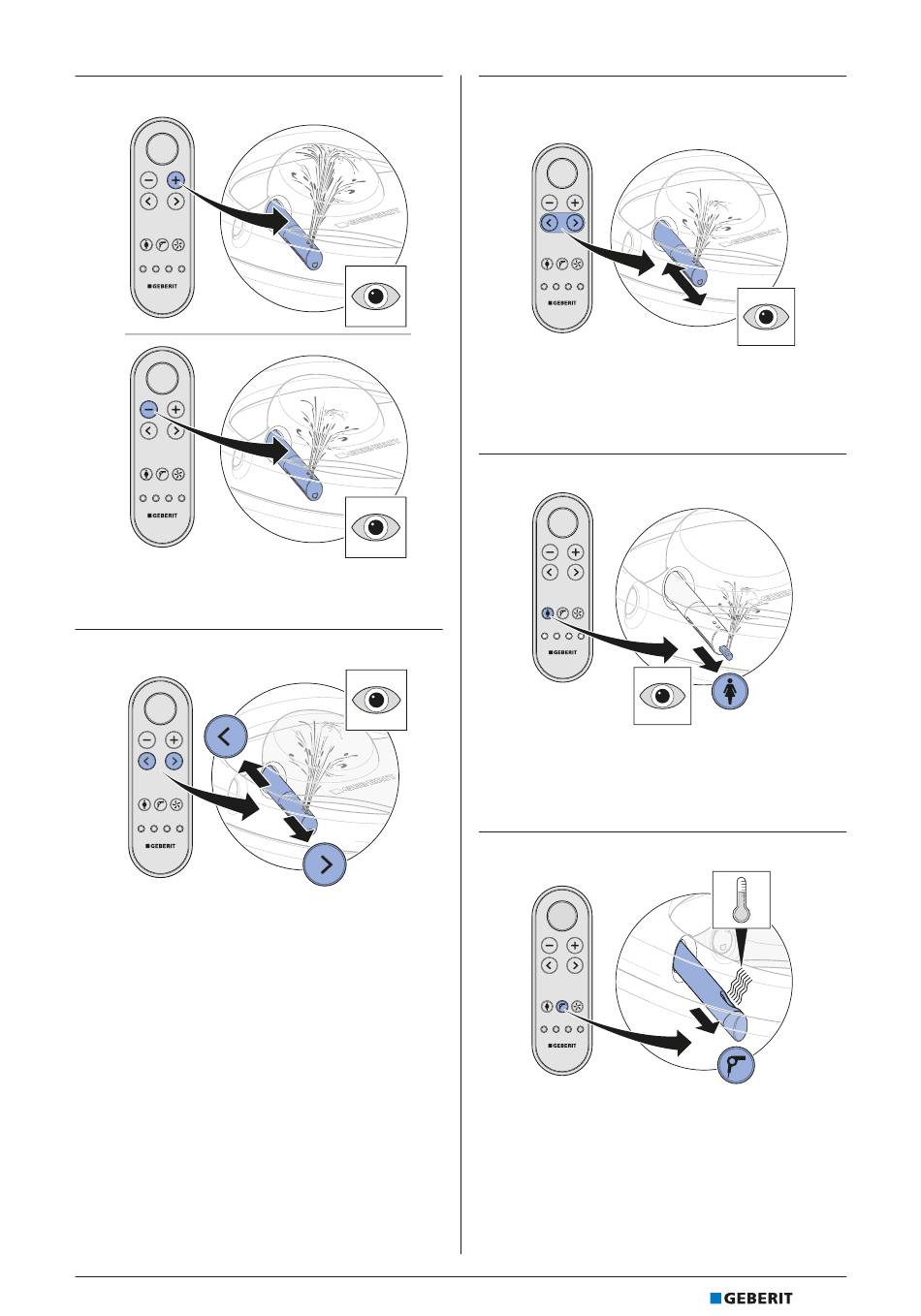 GEBERIT

GEBERIT

GEBERIT

GEBERIT

GEBERIT

GEBERIT

GEBERIT