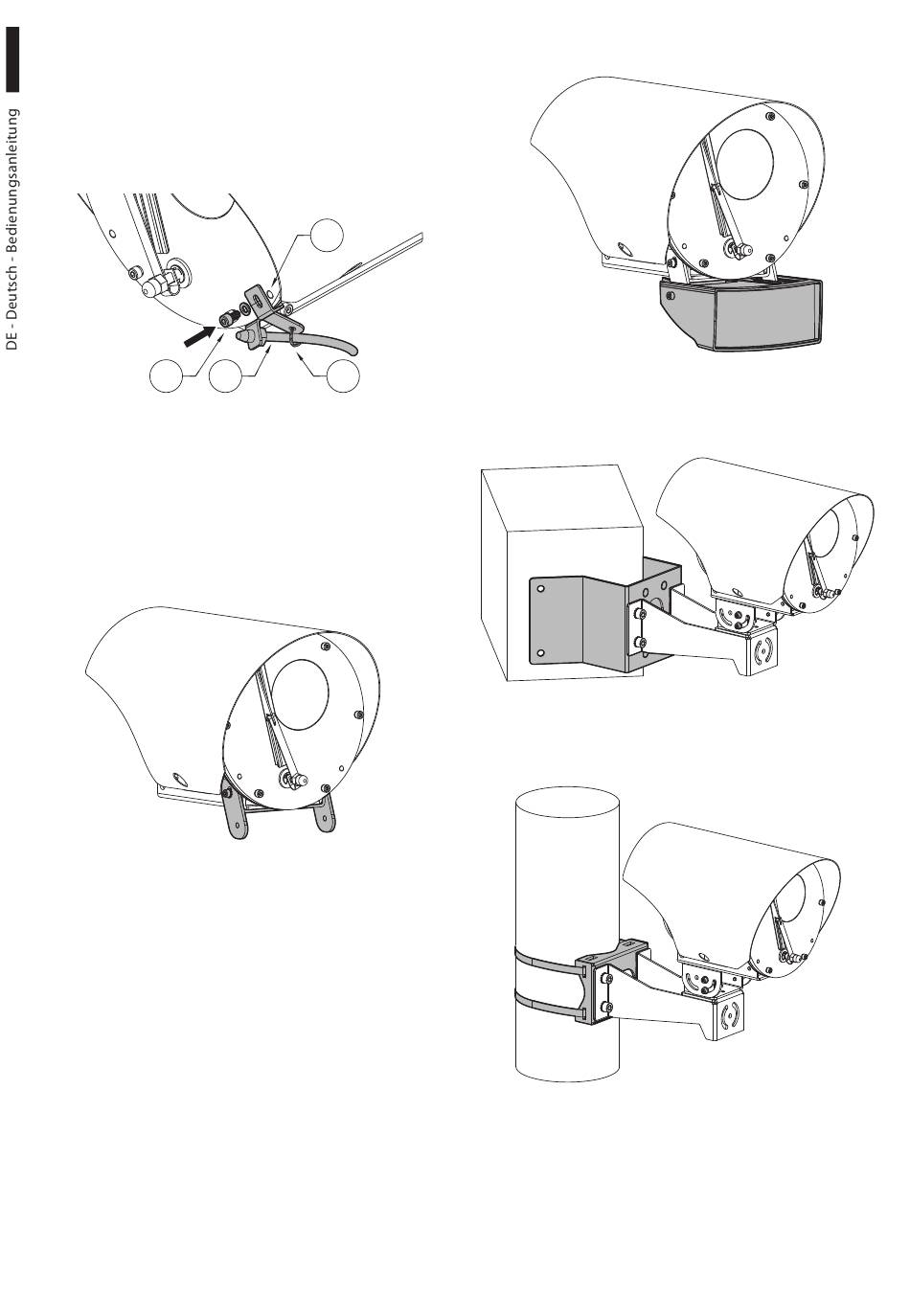 DE - Deutsch - Bedienungsanleitung