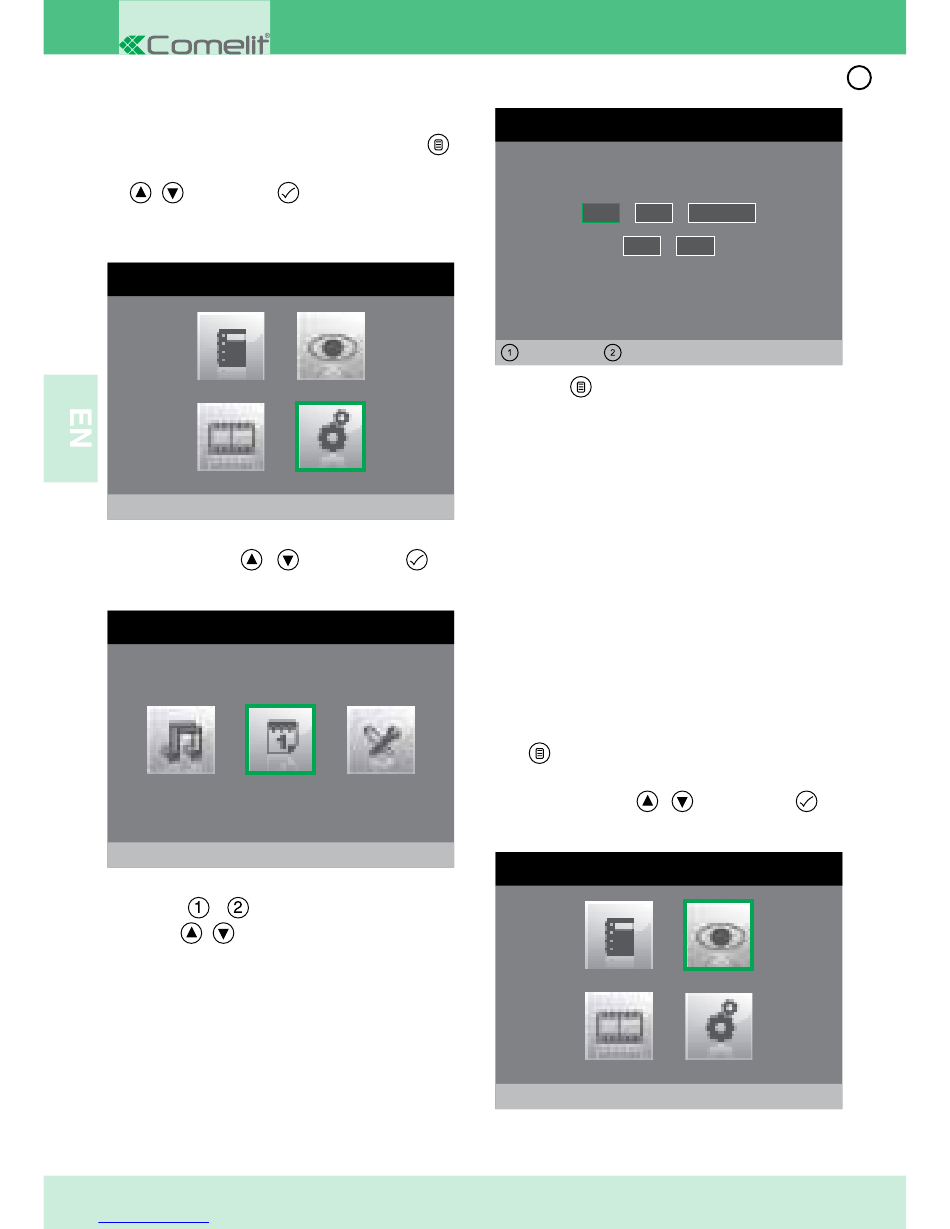 Comelit®

EN