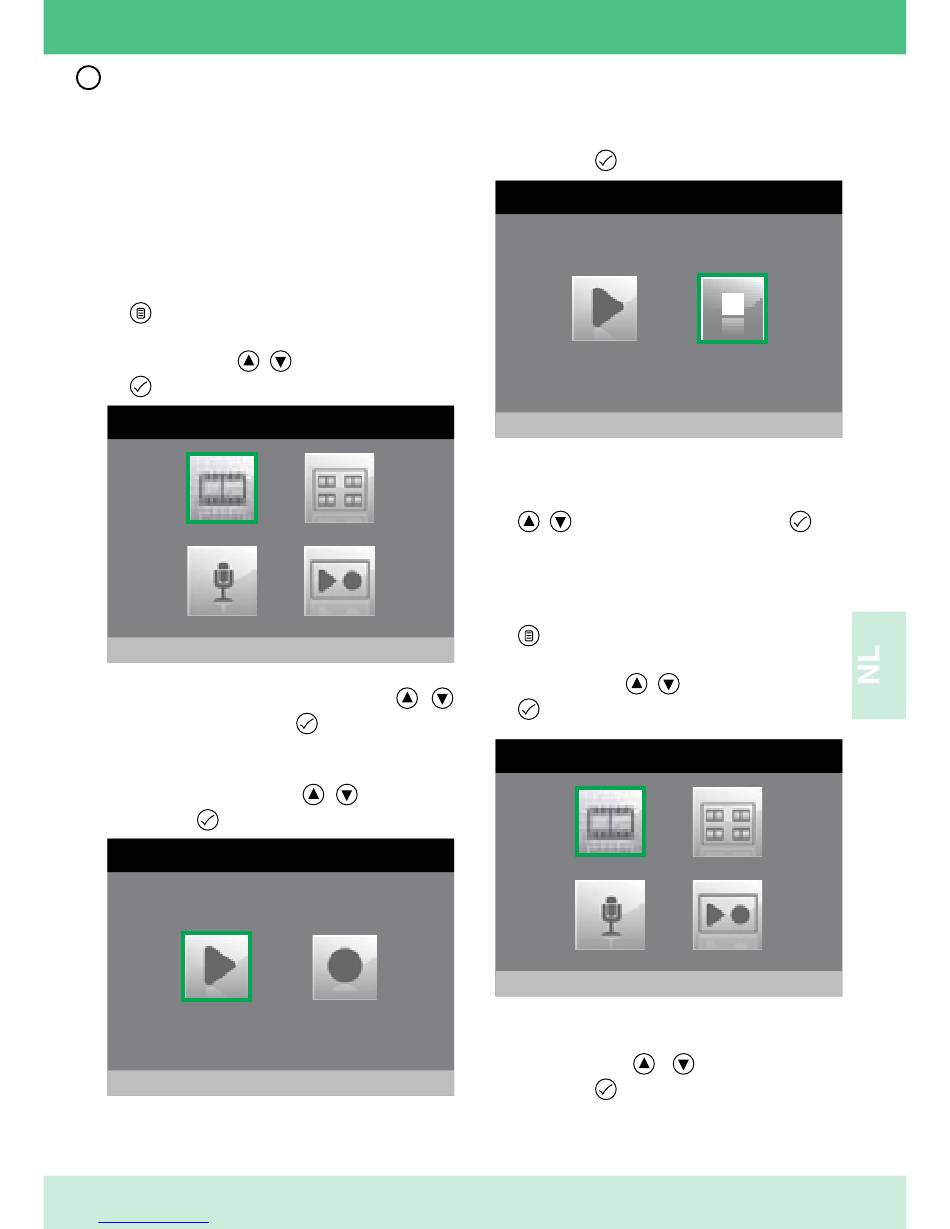 NL