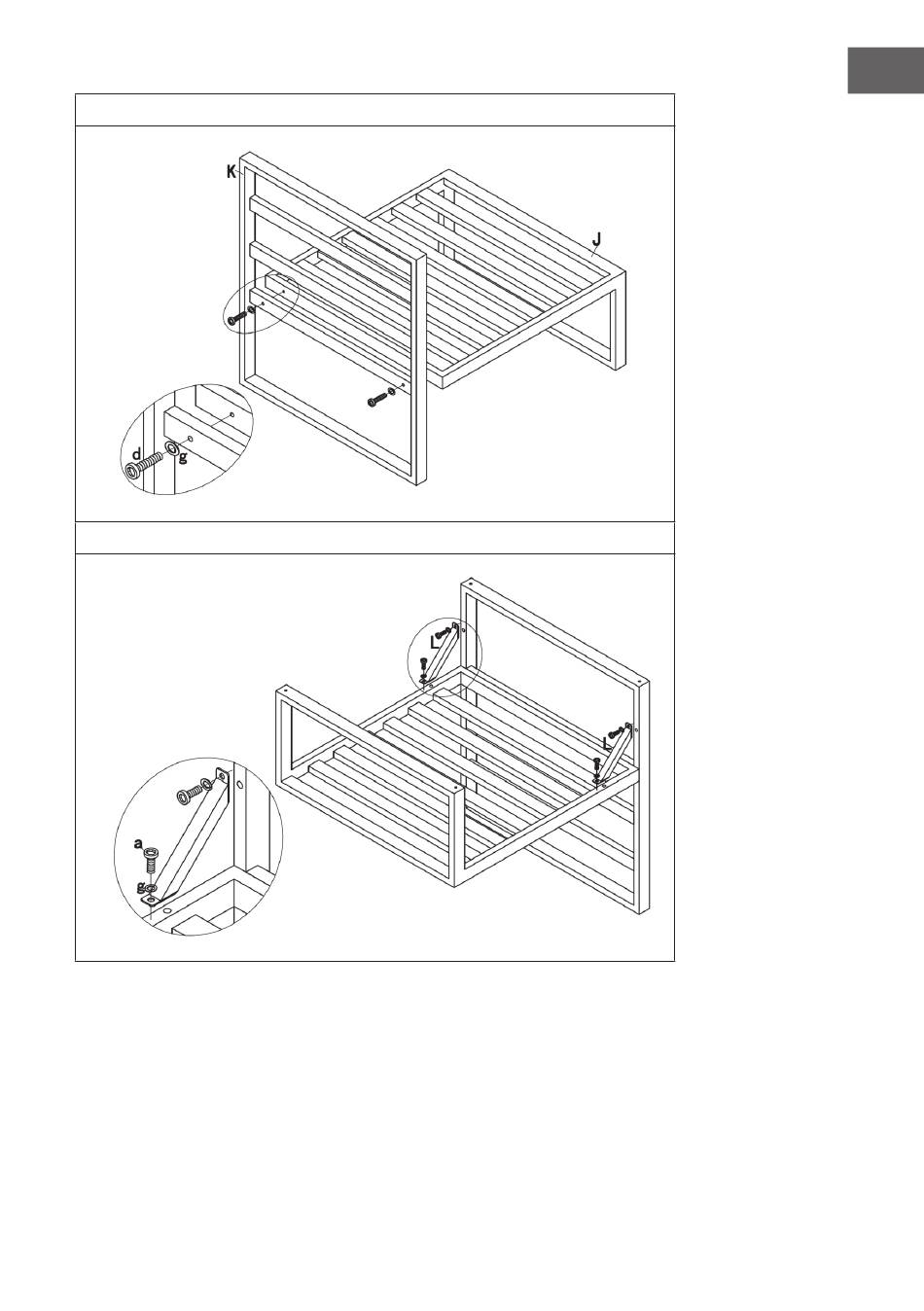 K
J
d
g
L
L
a
g