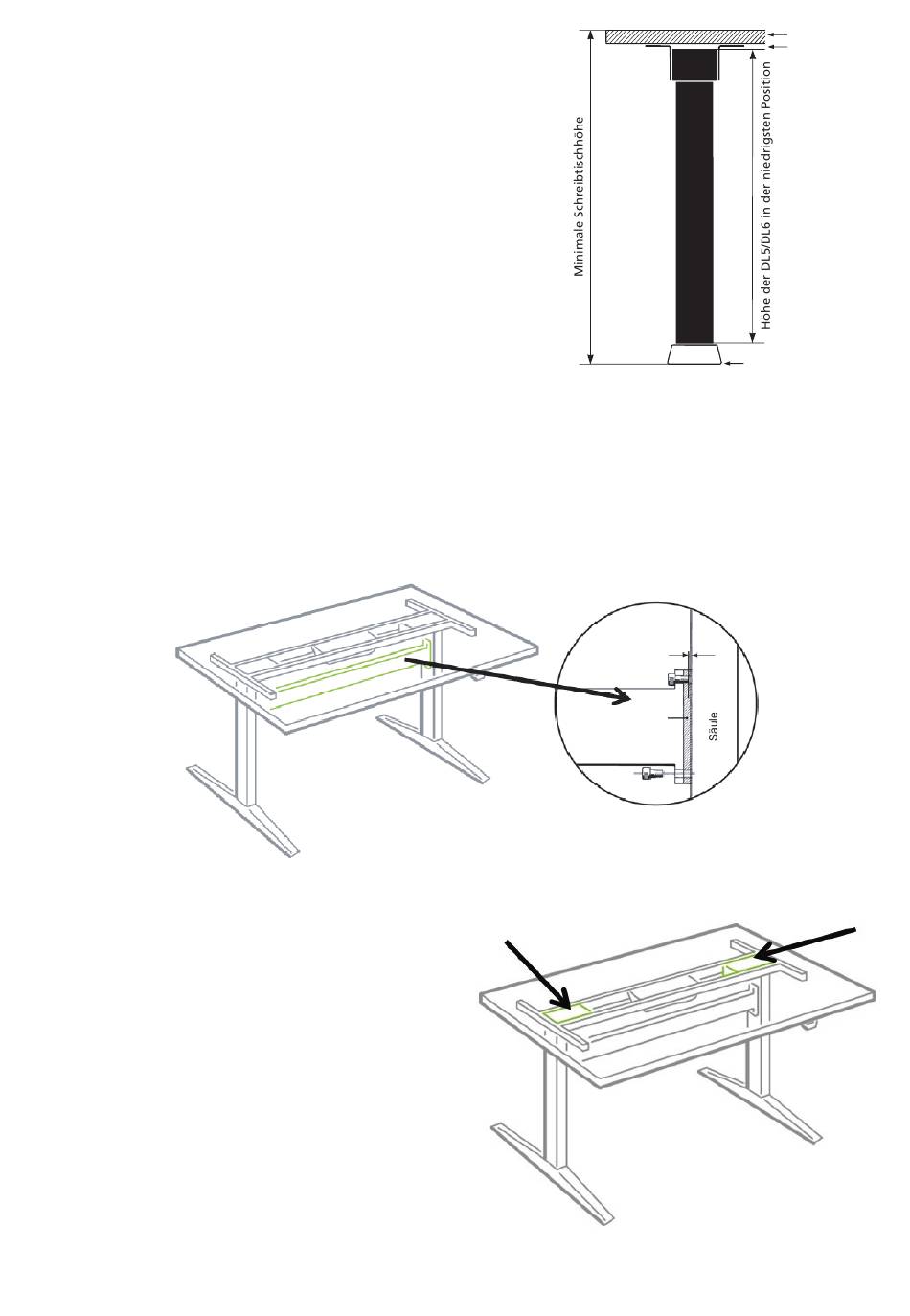 Minimale Schreibtischhöhe

Höhe der DL5/DL6 in der niedrigsten Position

Säule