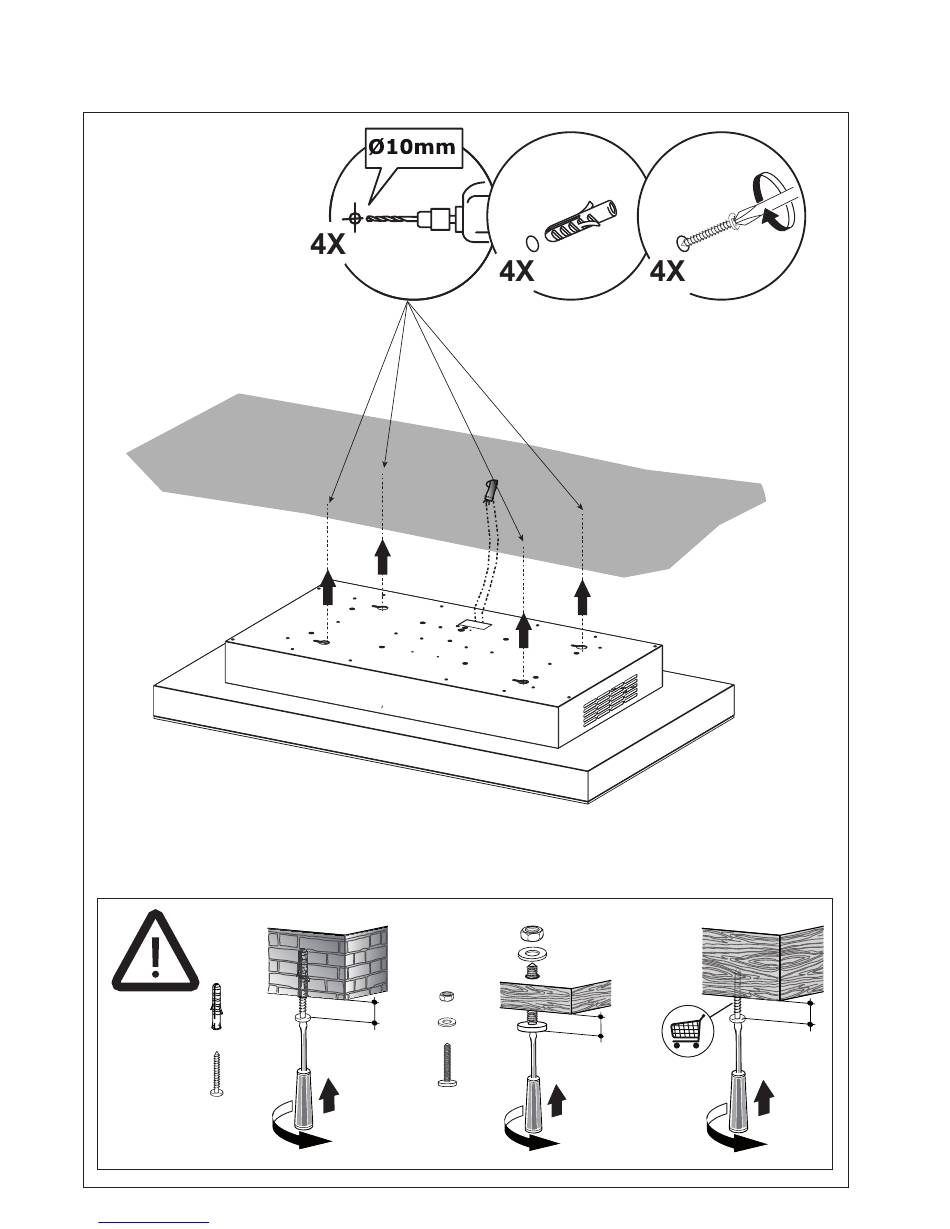 Ø10mm
4X
4X
4X