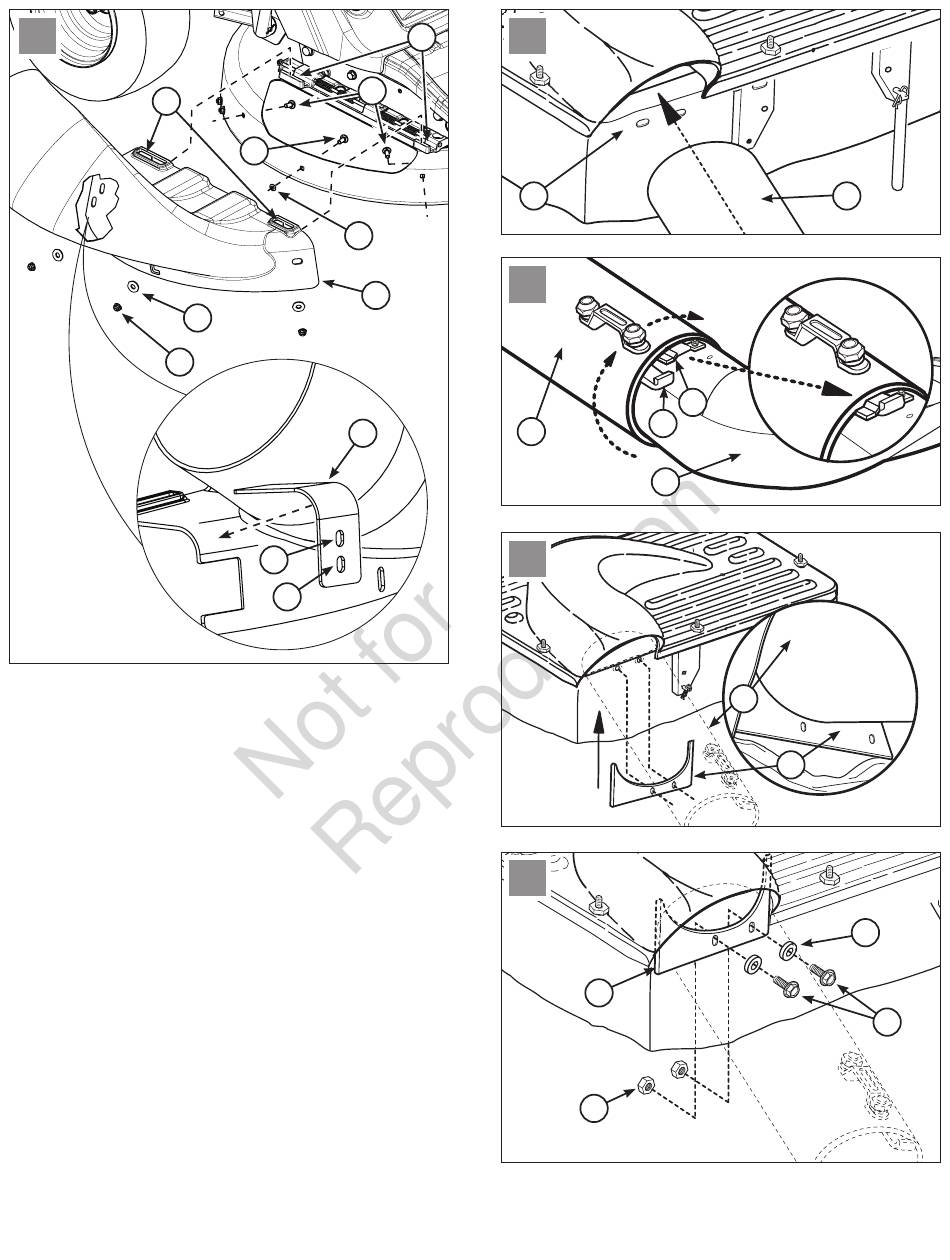 Not for Reproduction