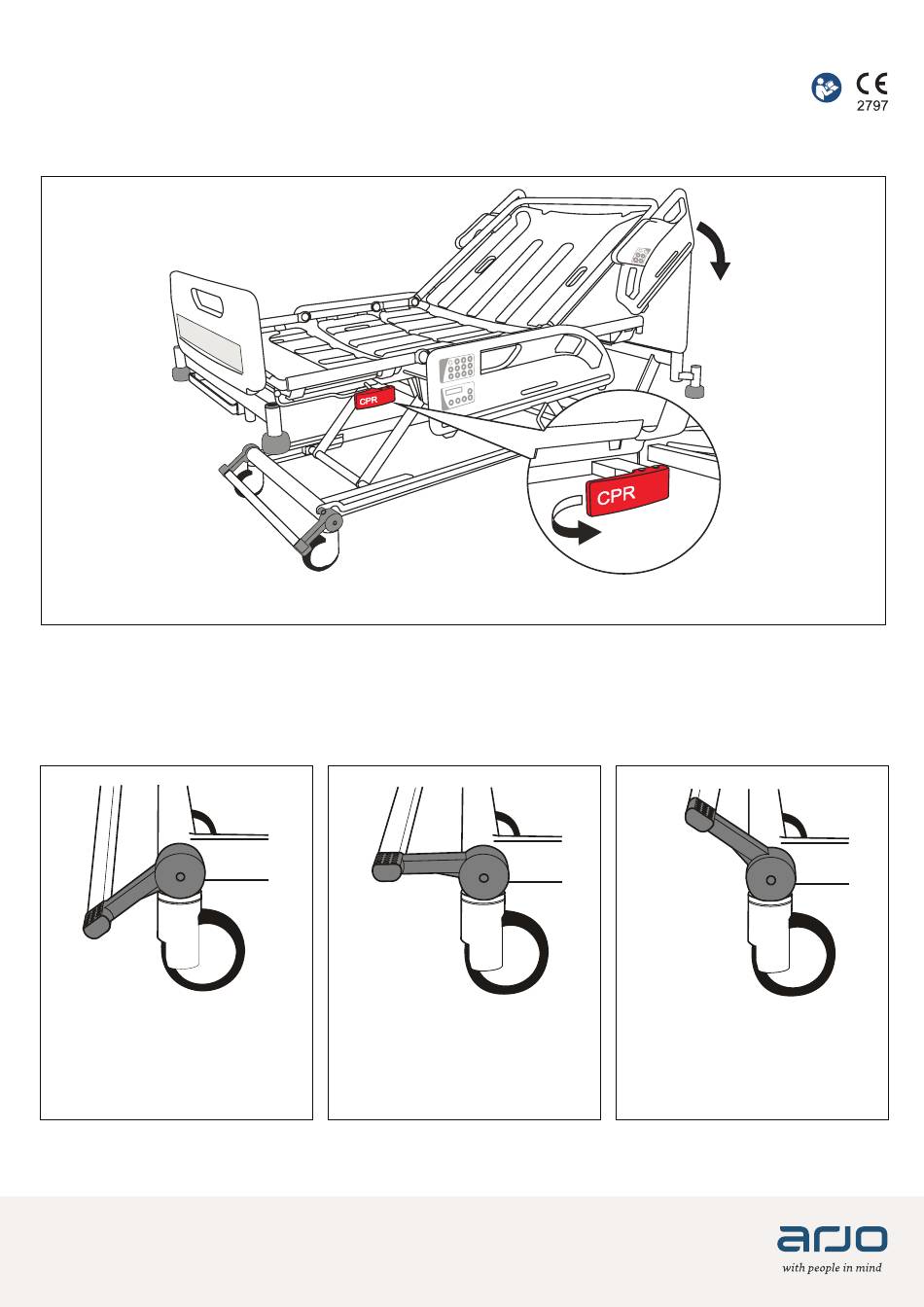 CE
2797

CPR

CPR

arjo
with people in mind