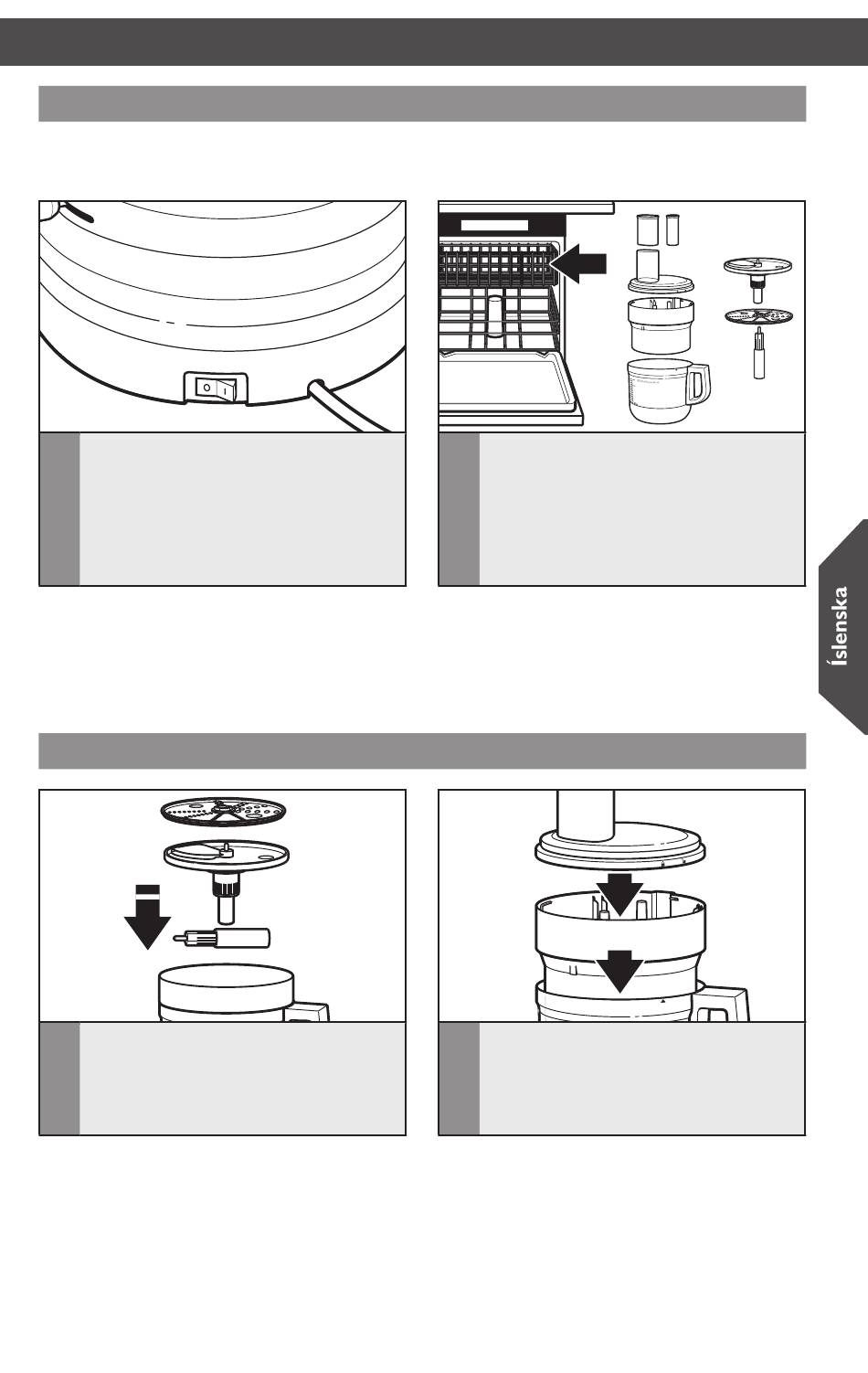 O I

Íslenska