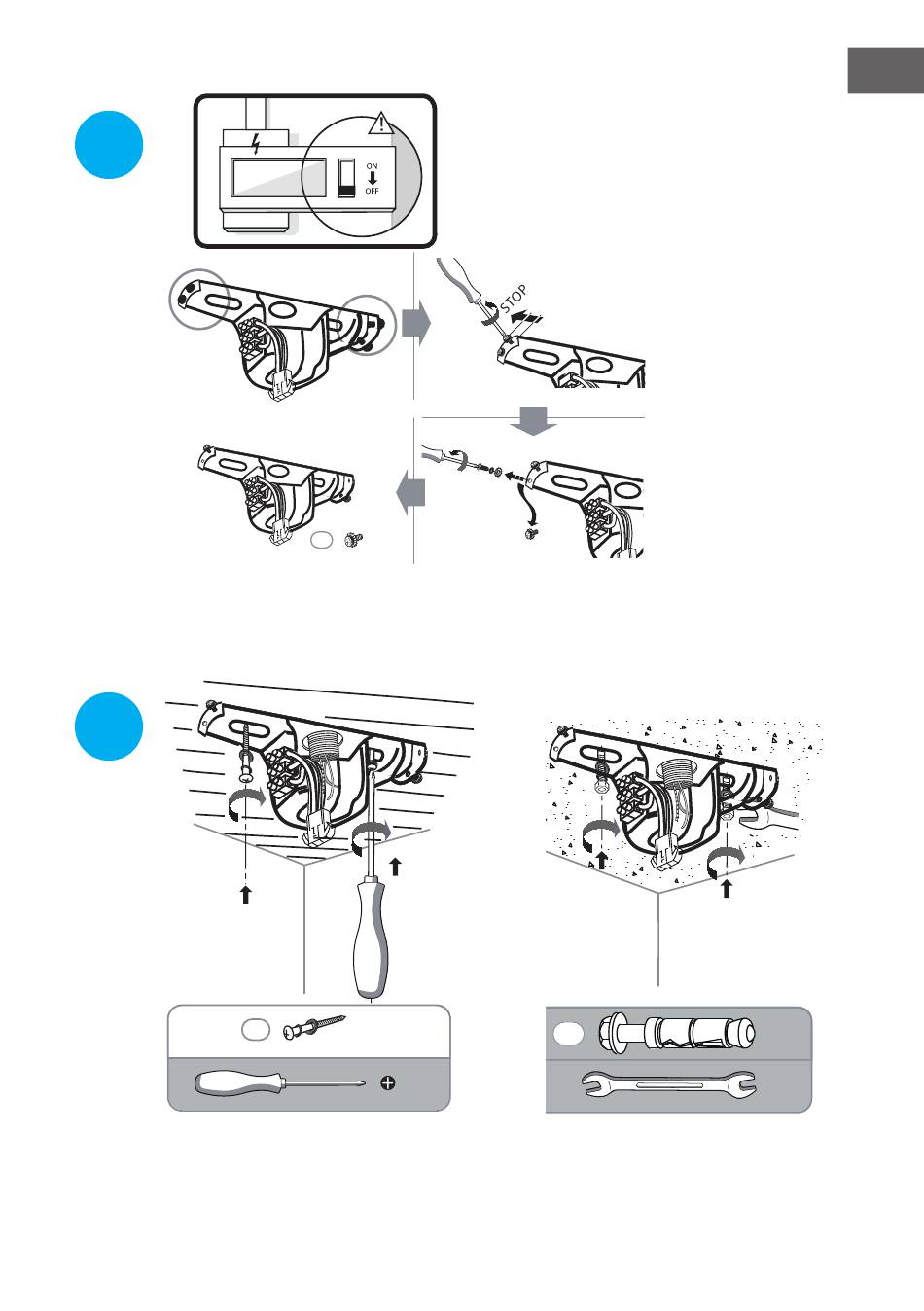 ON
OFF

STOP