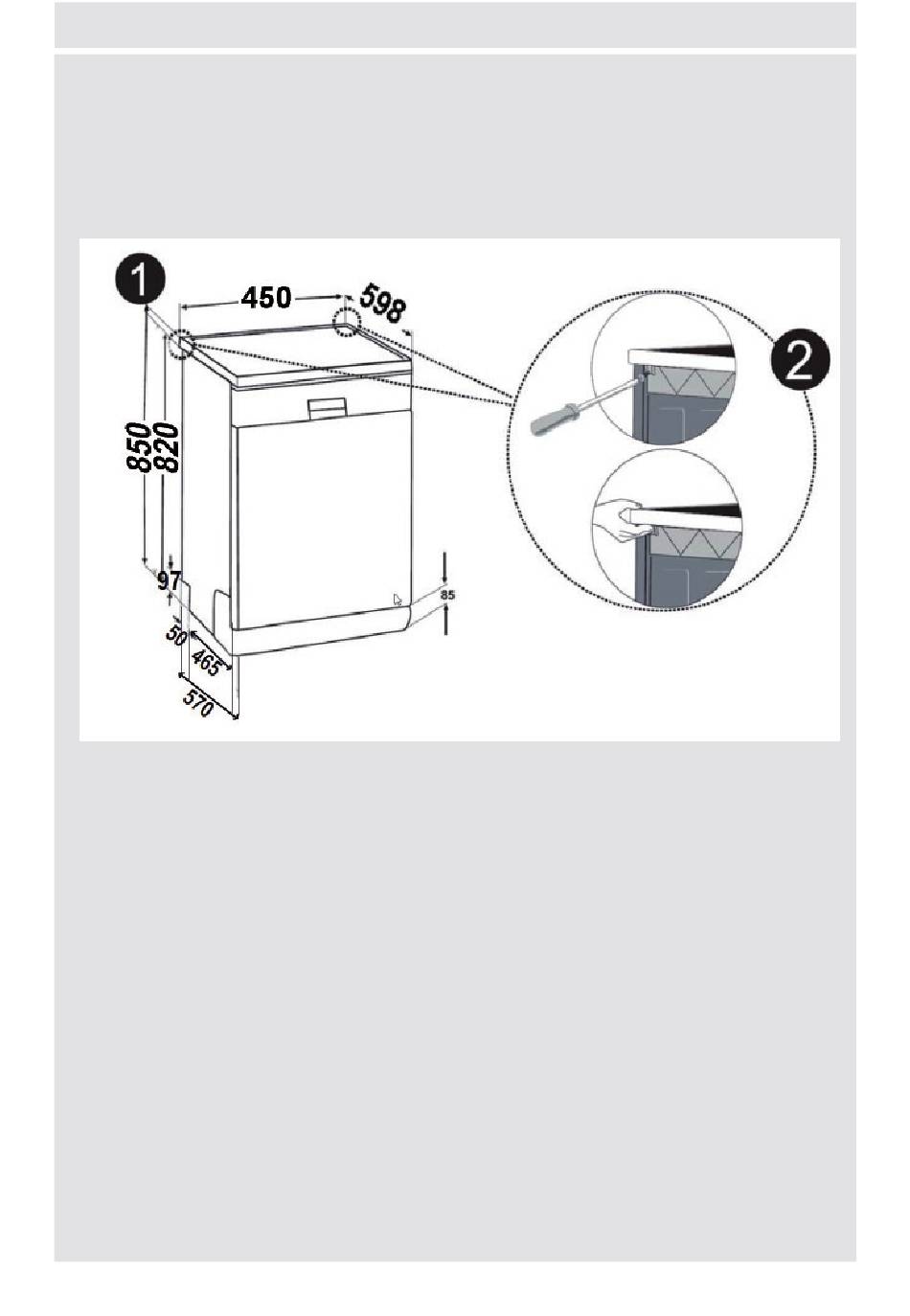 1
450
598
850
820
97
50
465
570
85
2