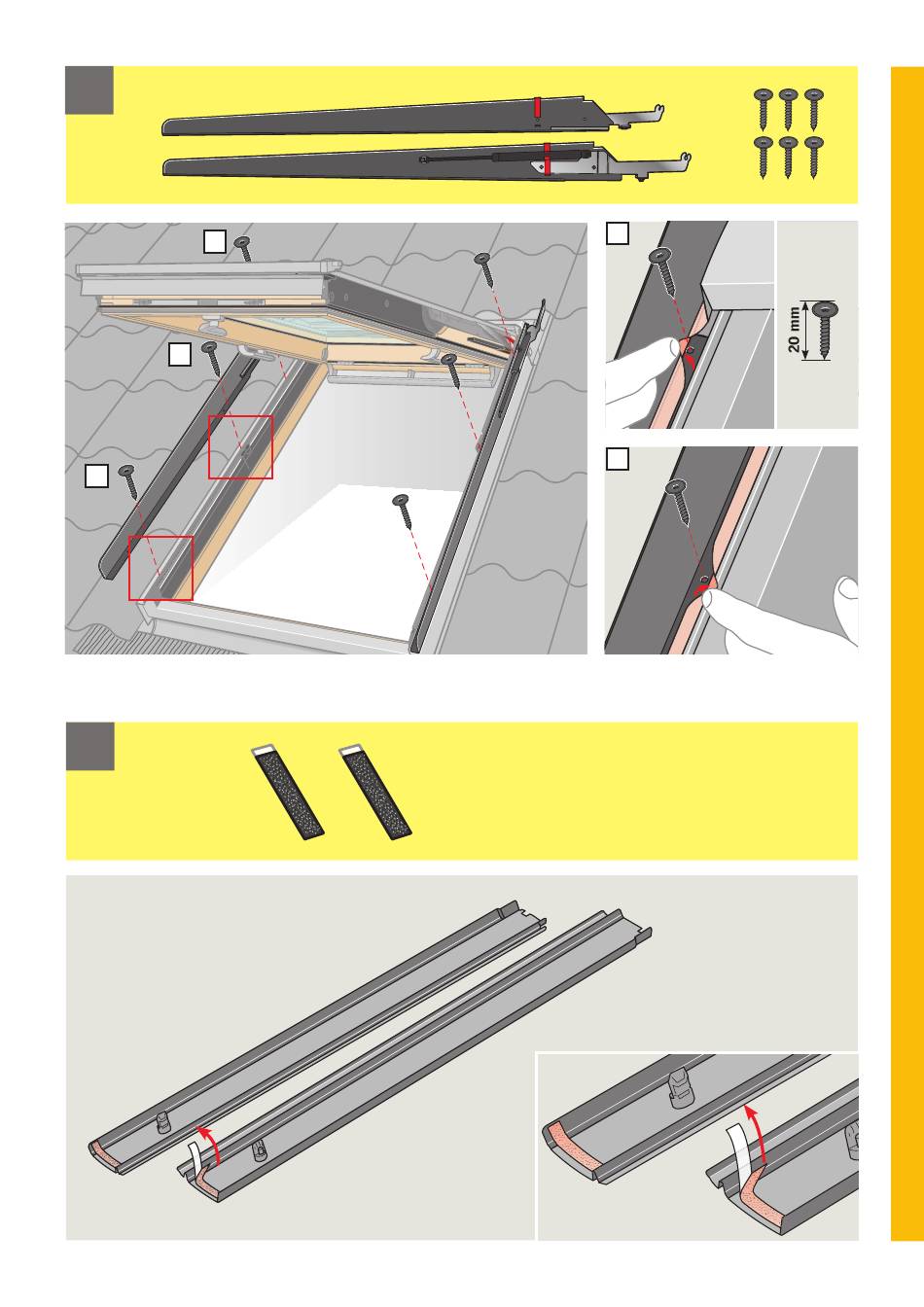 20 mm