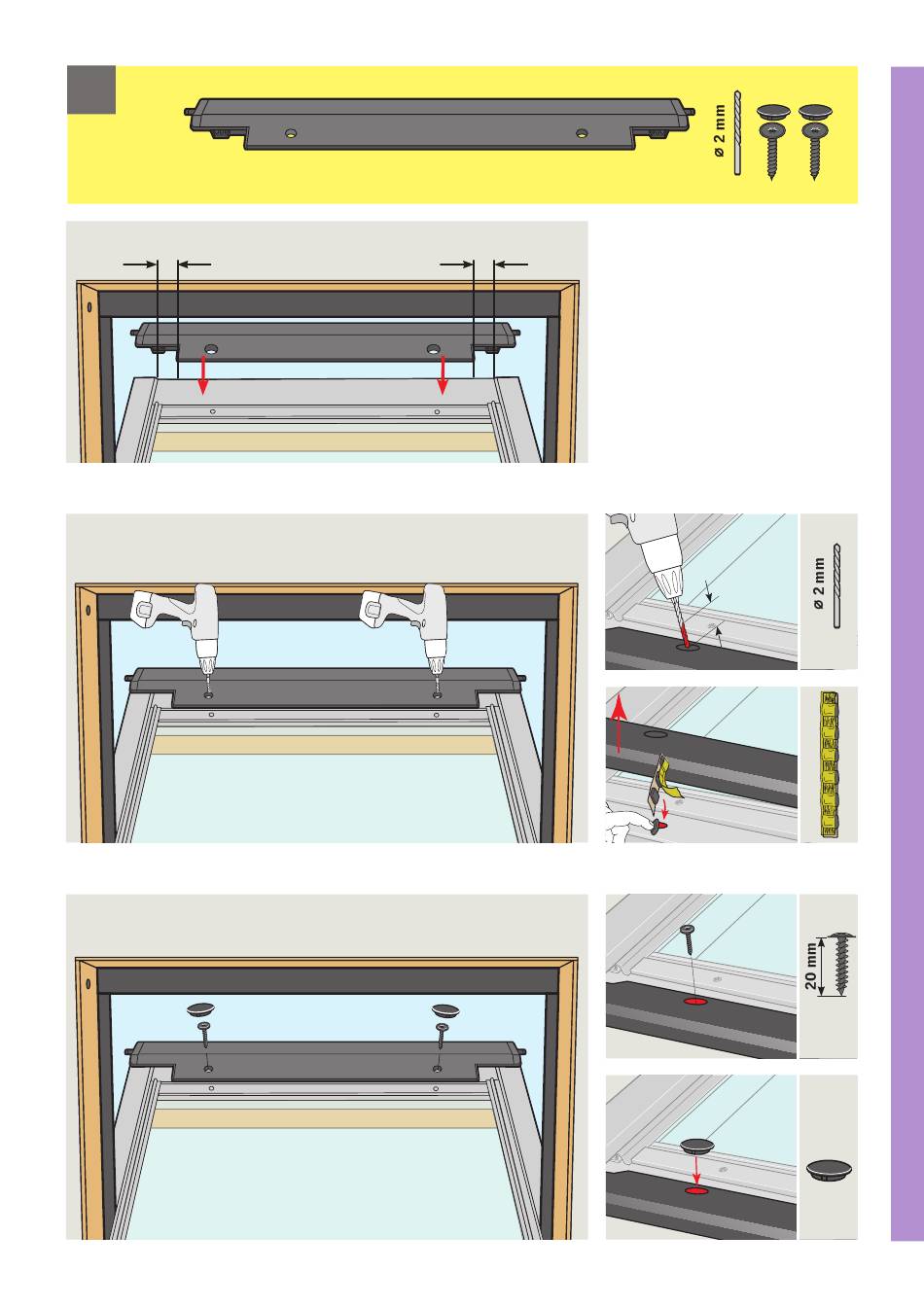 ø 2 mm

ø 2 mm

20 mm