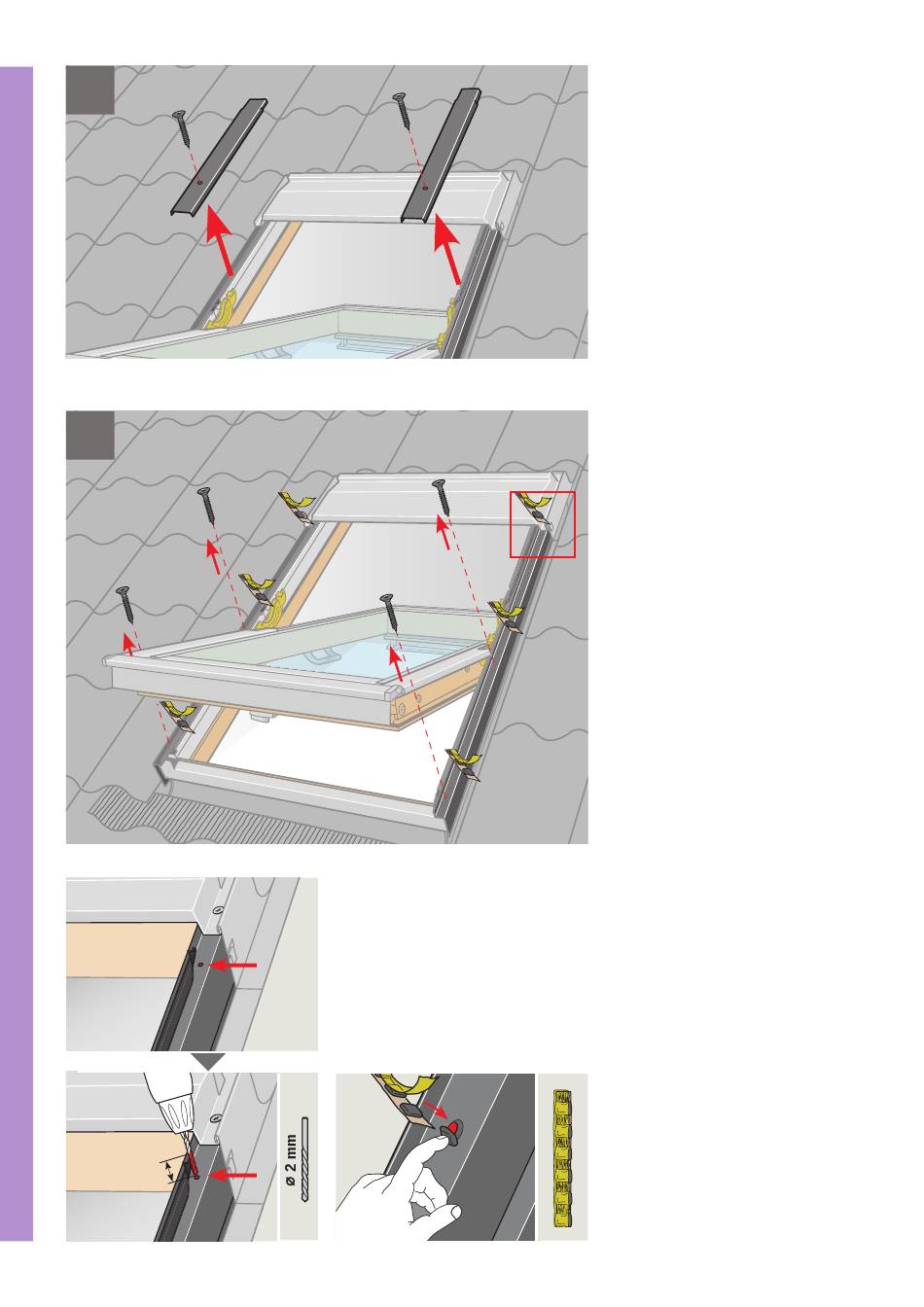 ø 2 mm