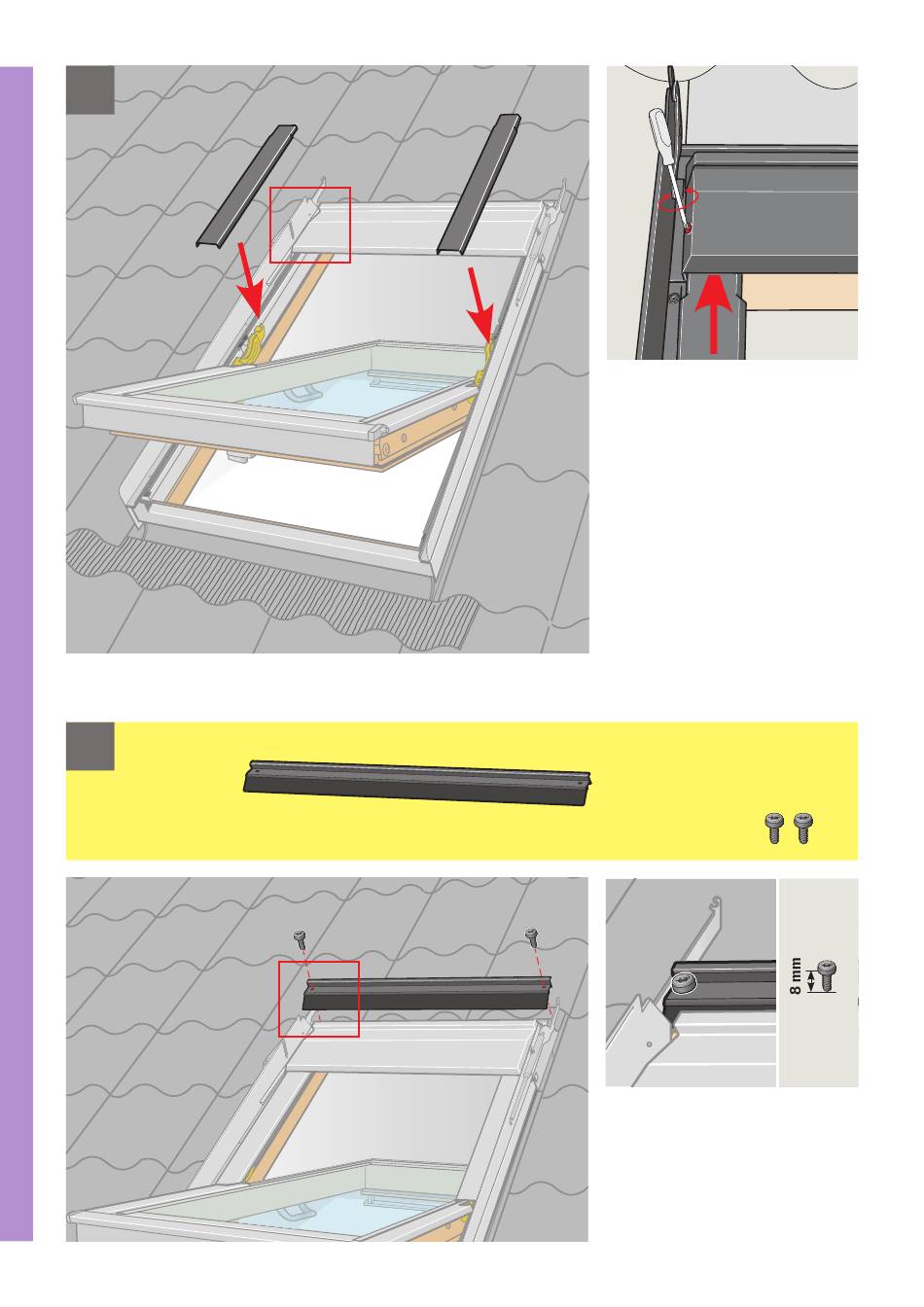 8 mm