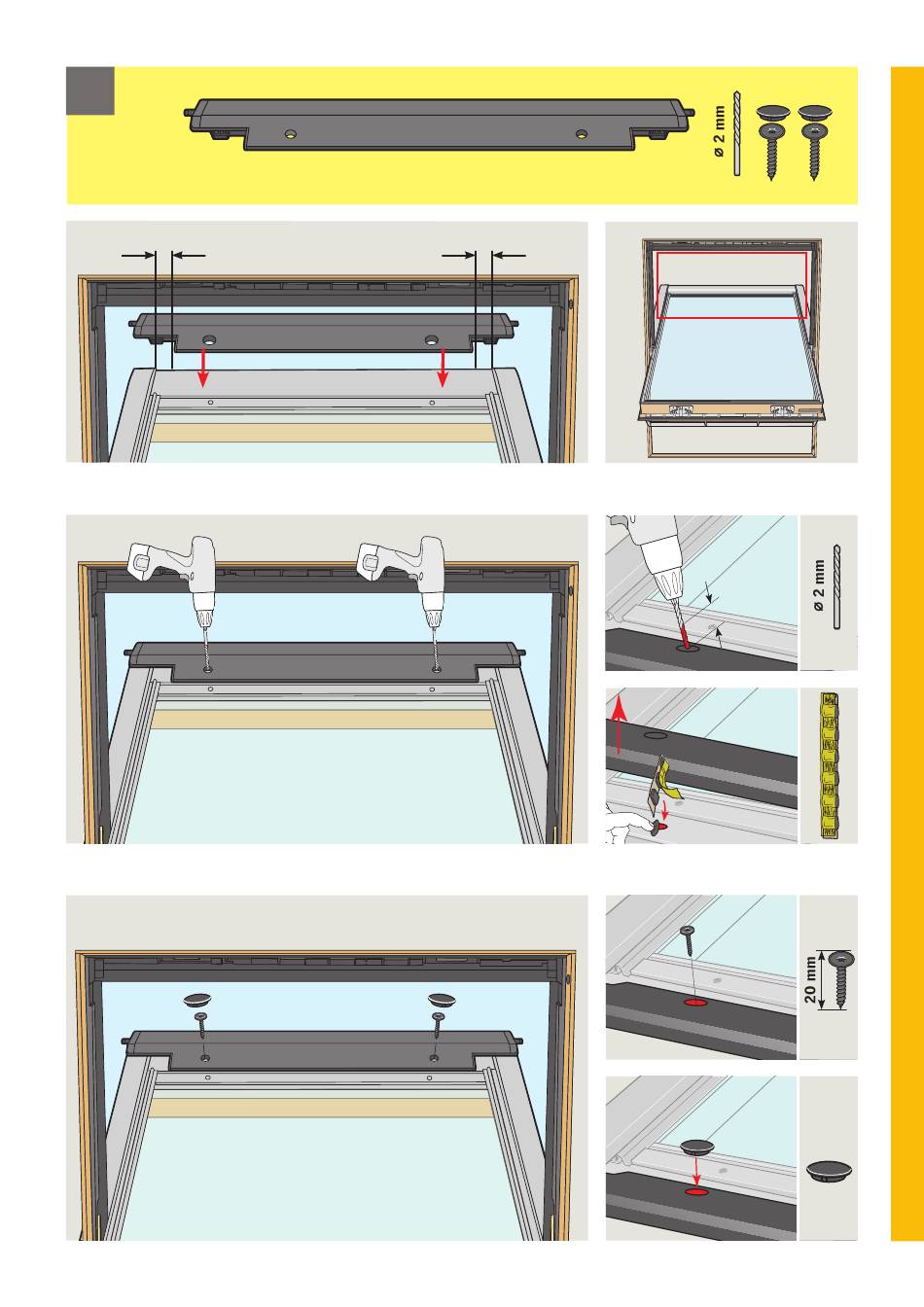 ø 2 mm

ø 2 mm

20 mm