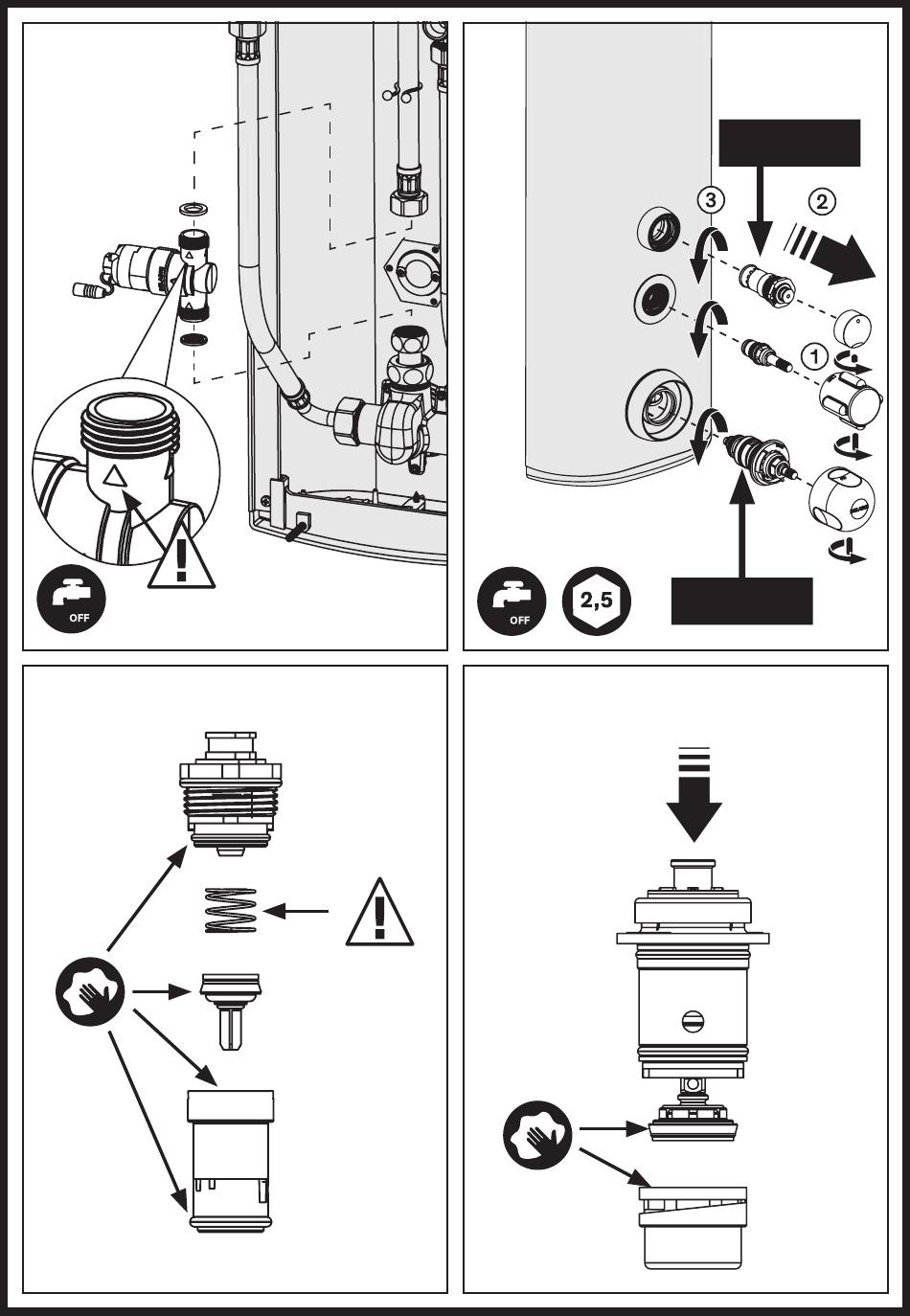 OFF

3
2
1

OFF
2,5