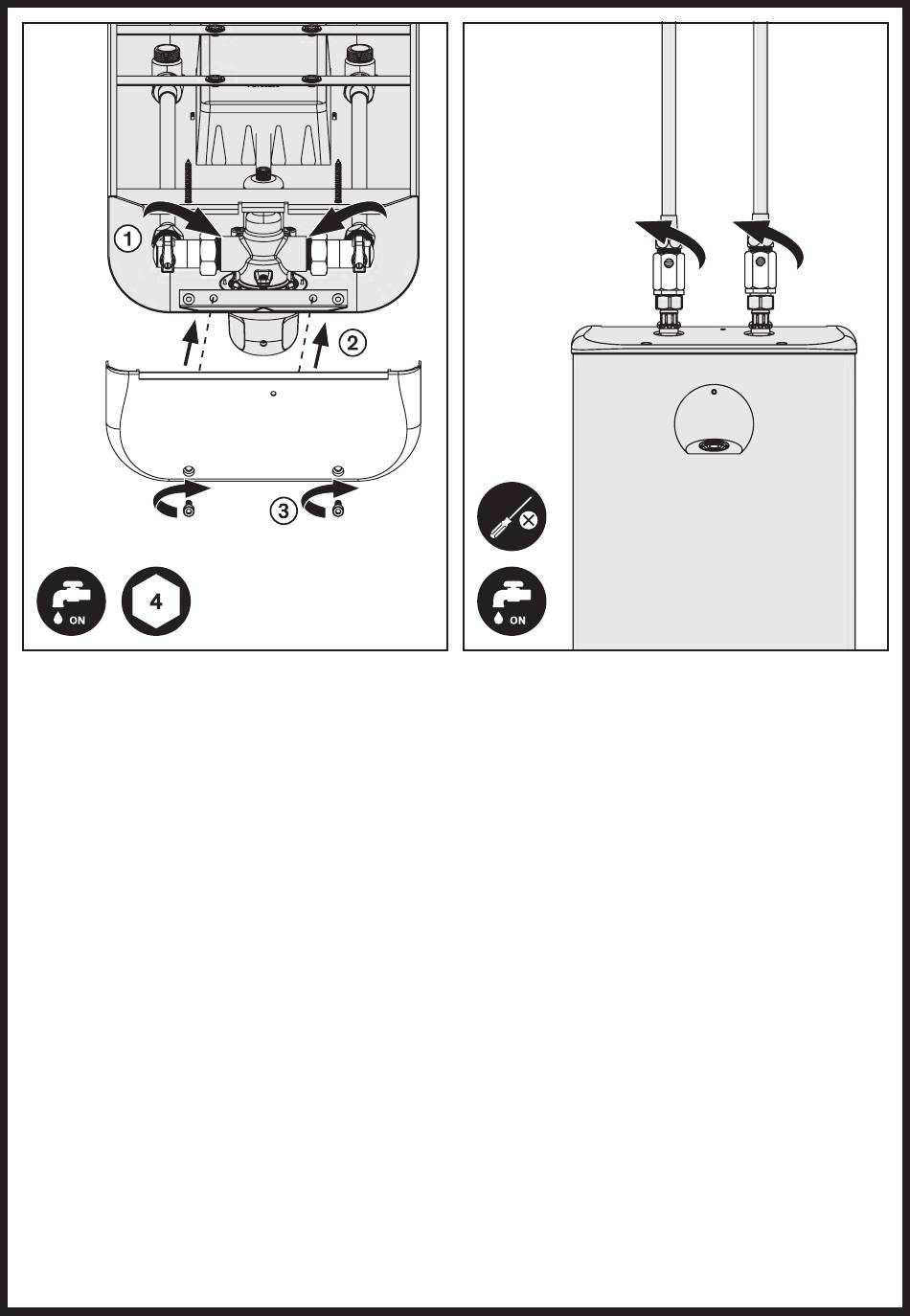 1
2
3
ON
4
ON