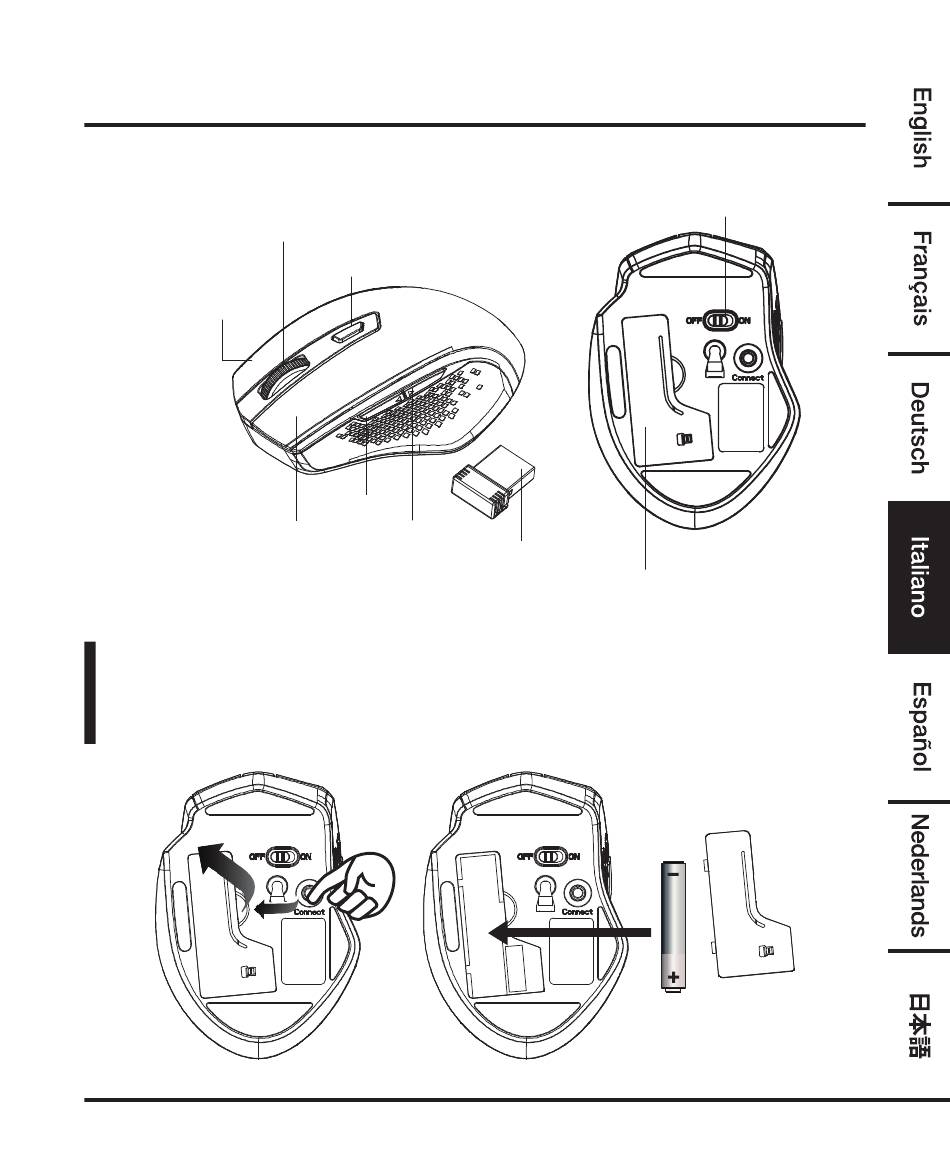 OFF ON
Connect

OFF ON
Connect

OFF ON
Connect

English
Français
Deutsch
Italiano
Español
Nederlands
日本語