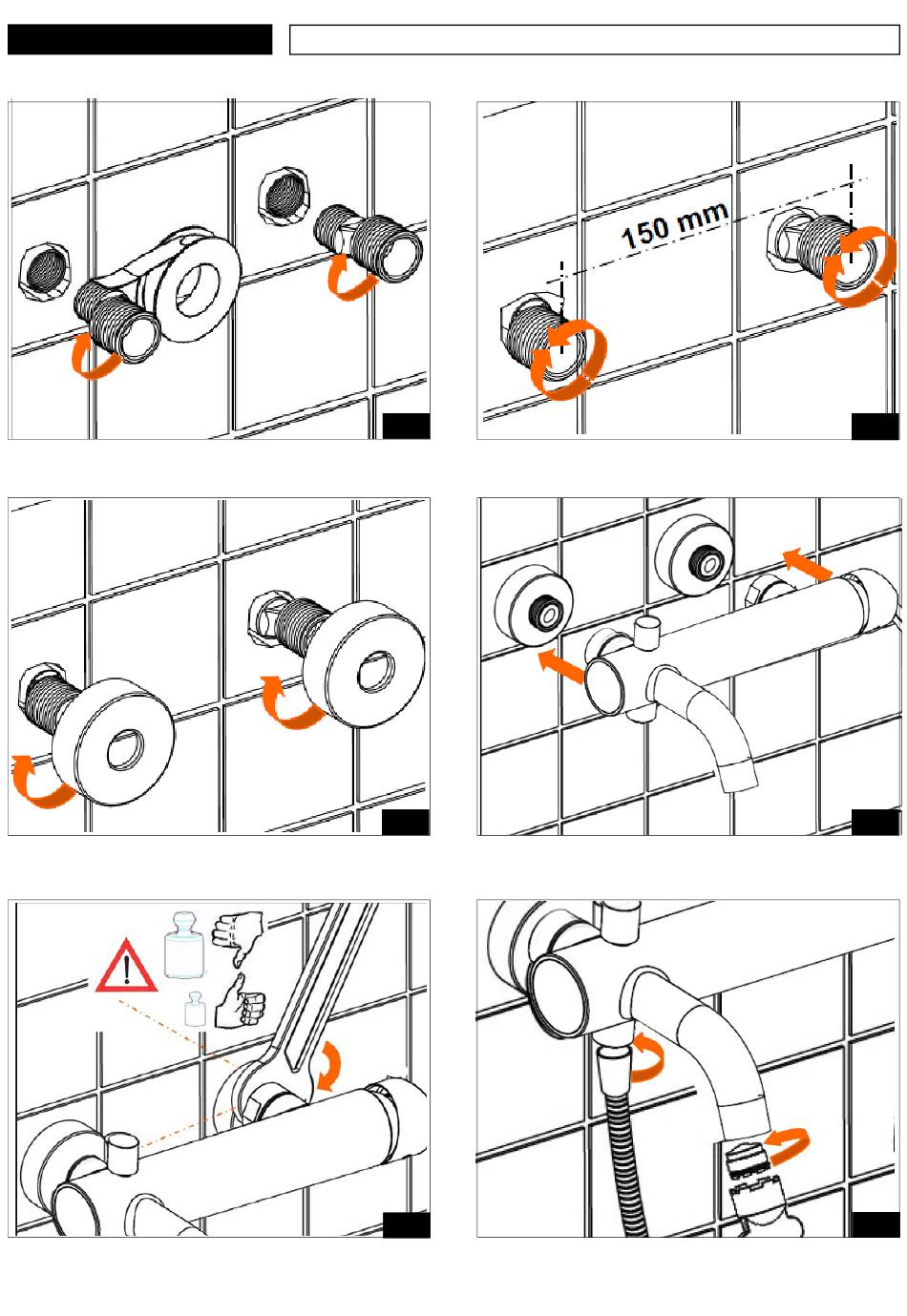 150 mm