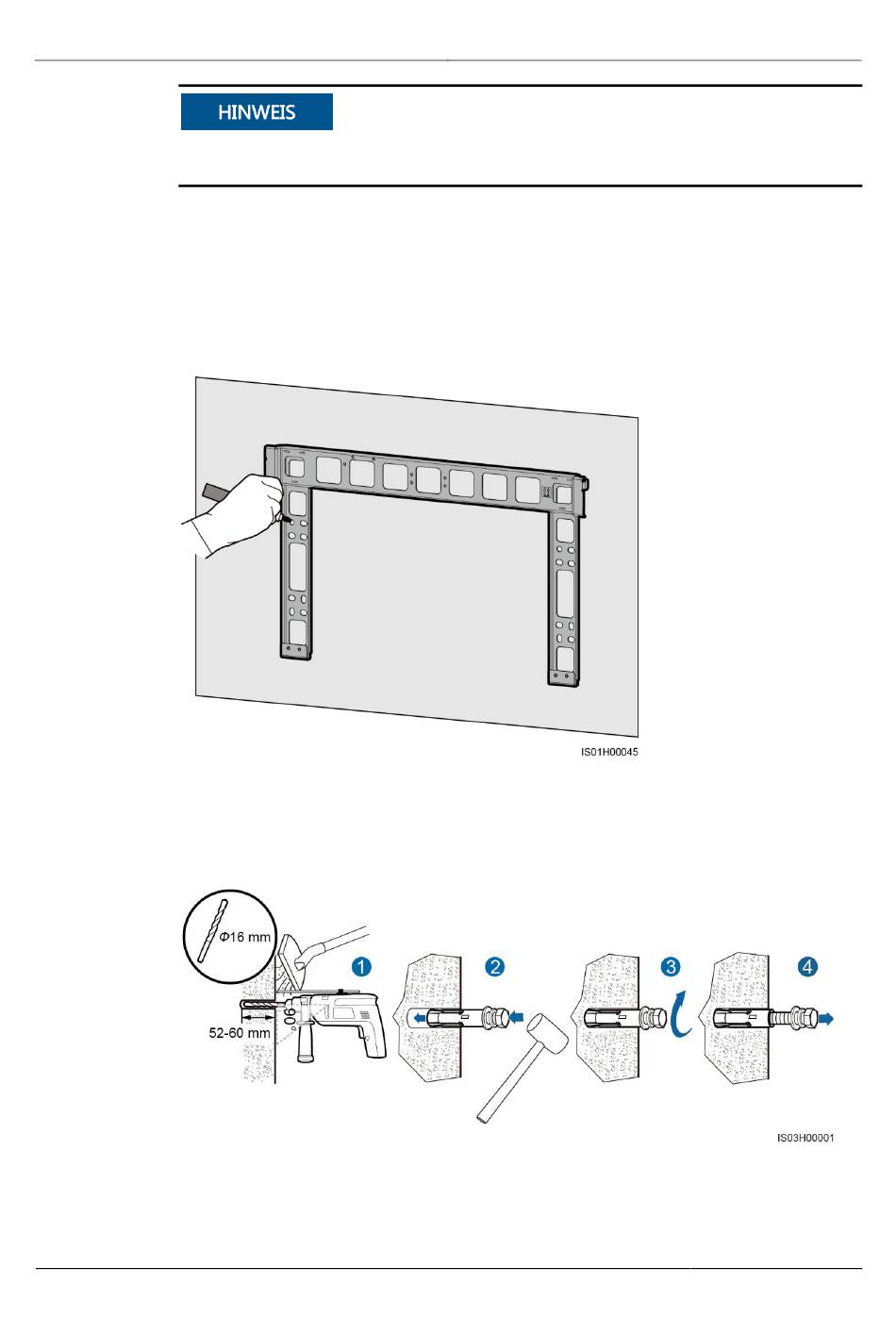 HINWEIS

IS01H00045

Φ16 mm

52-60 mm

1

2

3

4

IS03H00001