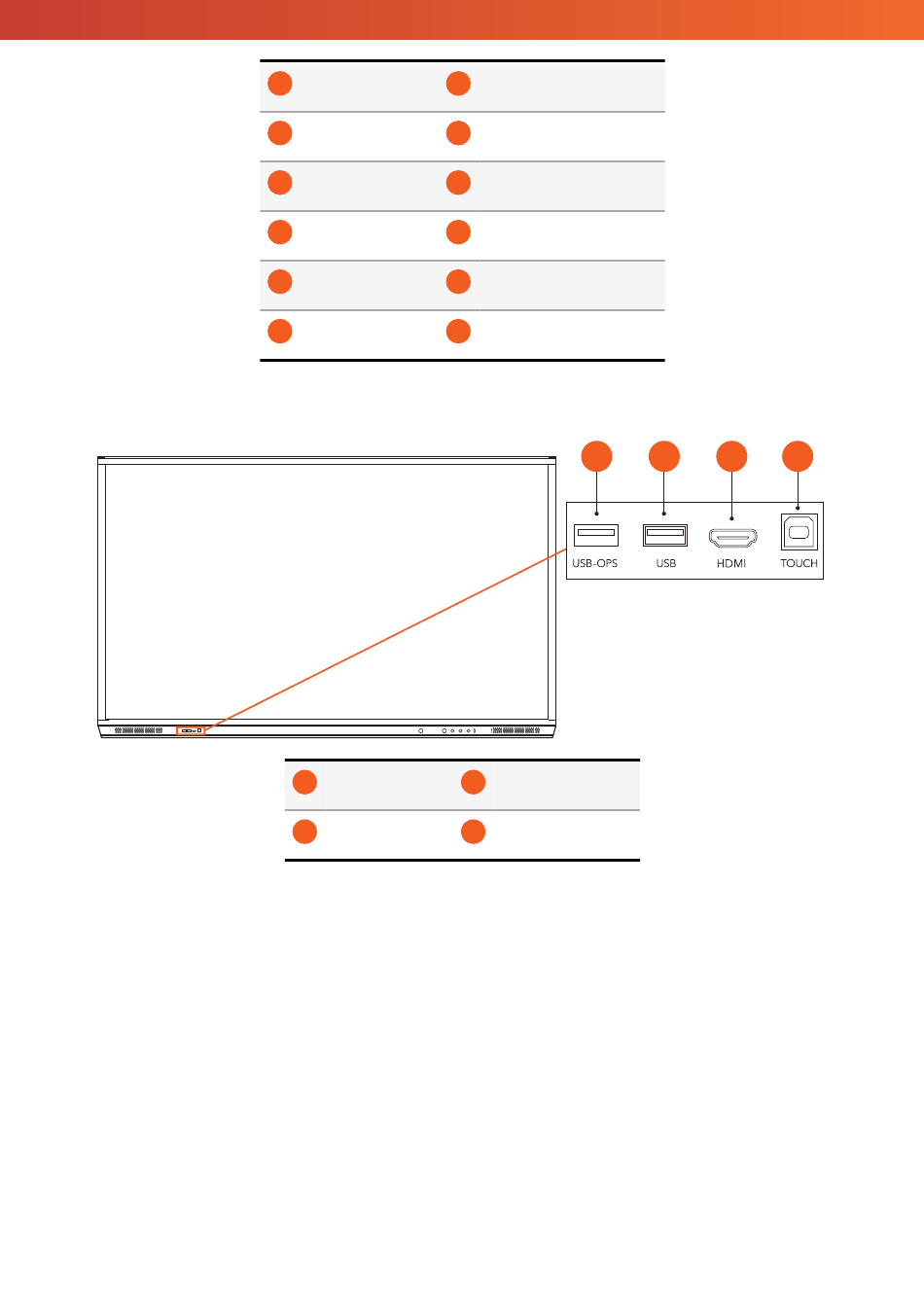 USB-OPS USB HDMI TOUCH