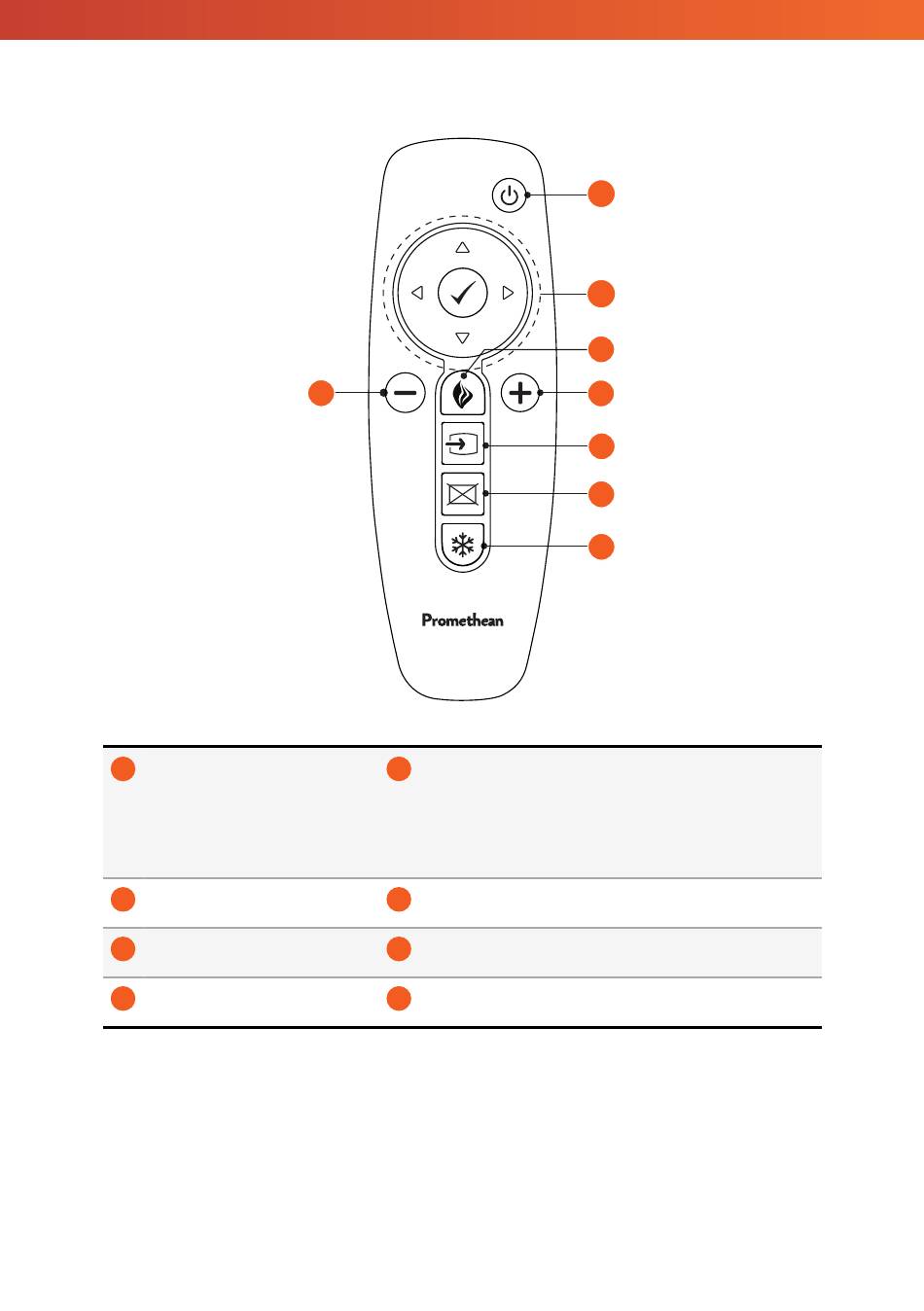 Promethean