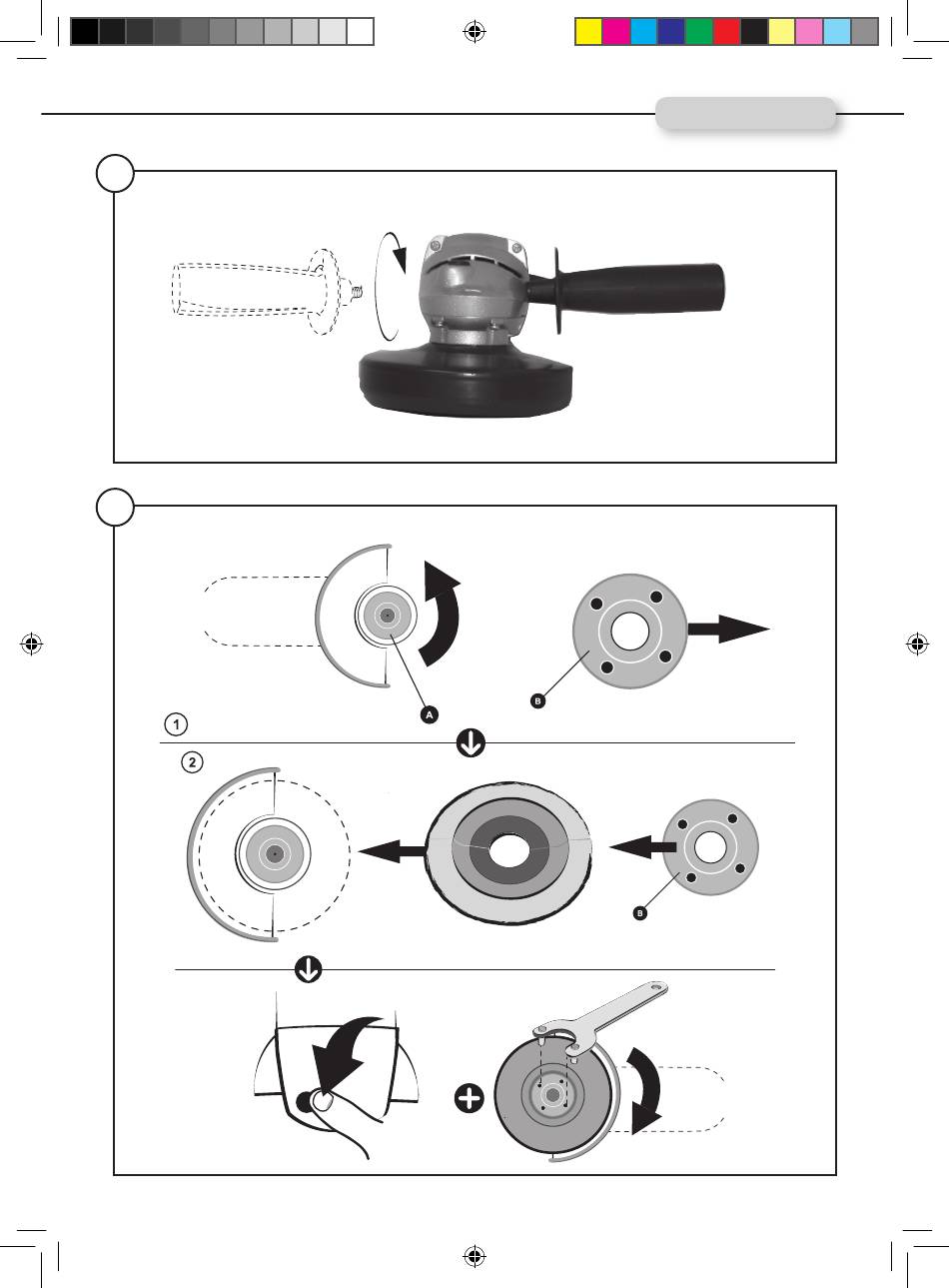 A

B

1

2

B